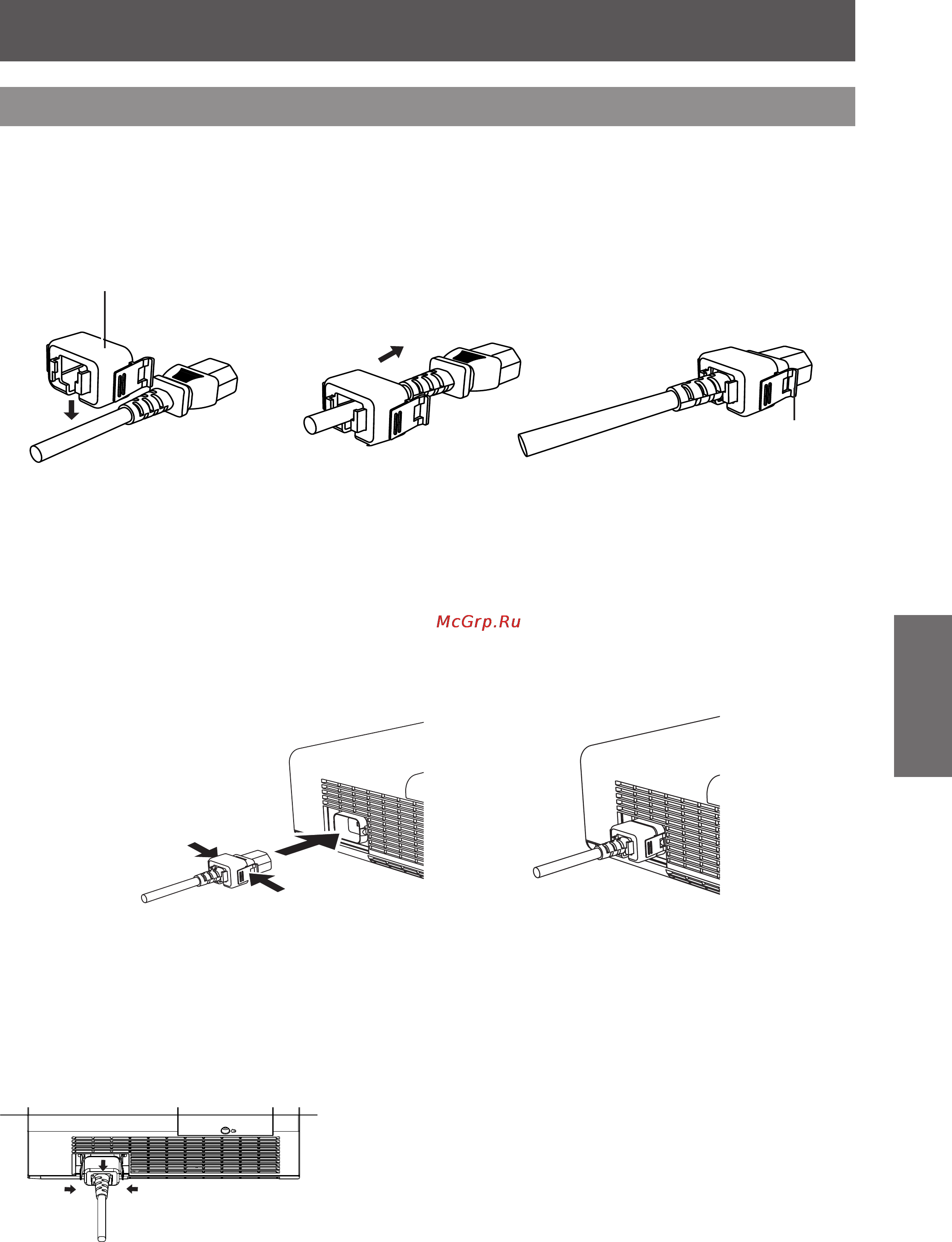 McGrp.Ru