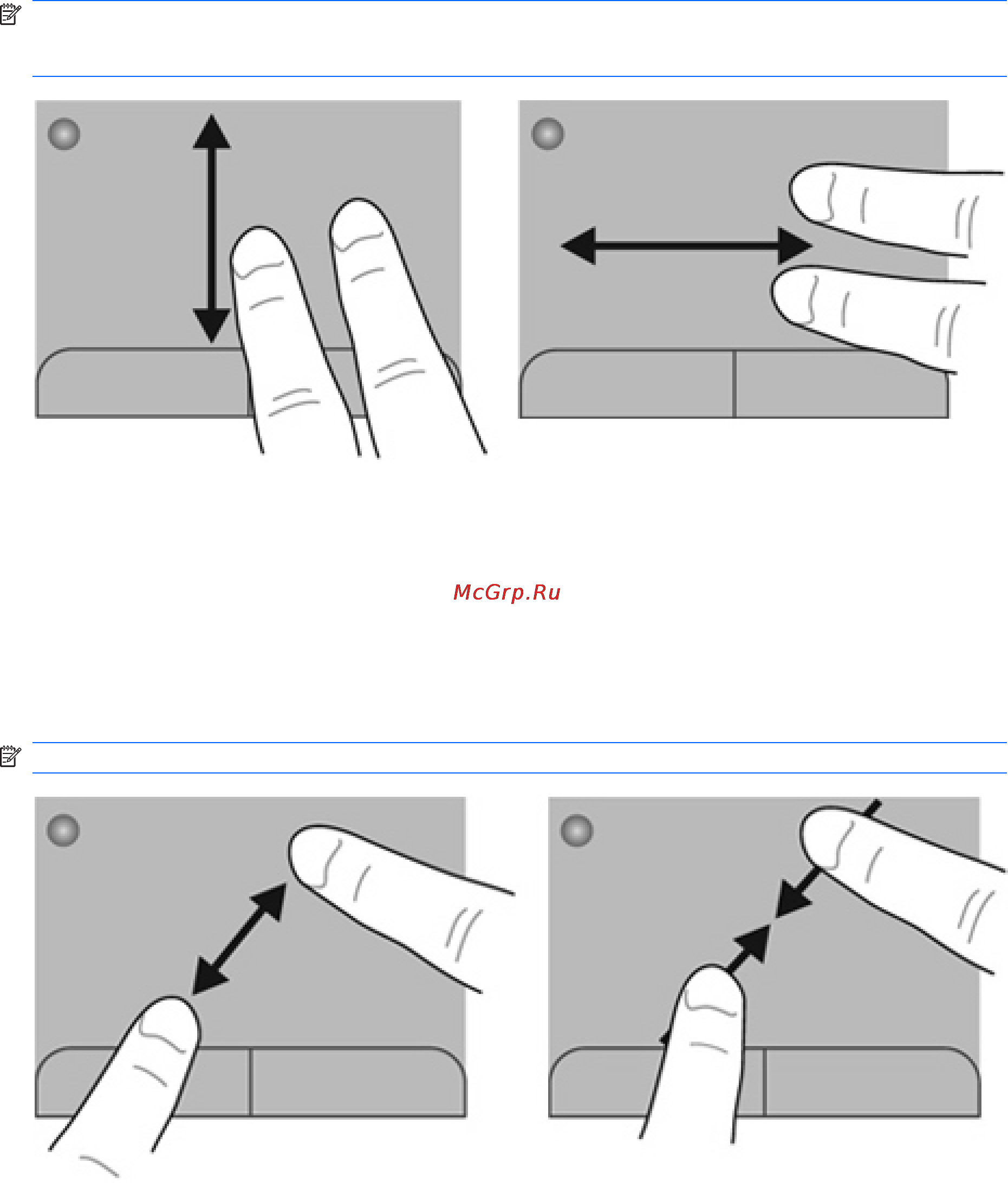 McGrp.Ru