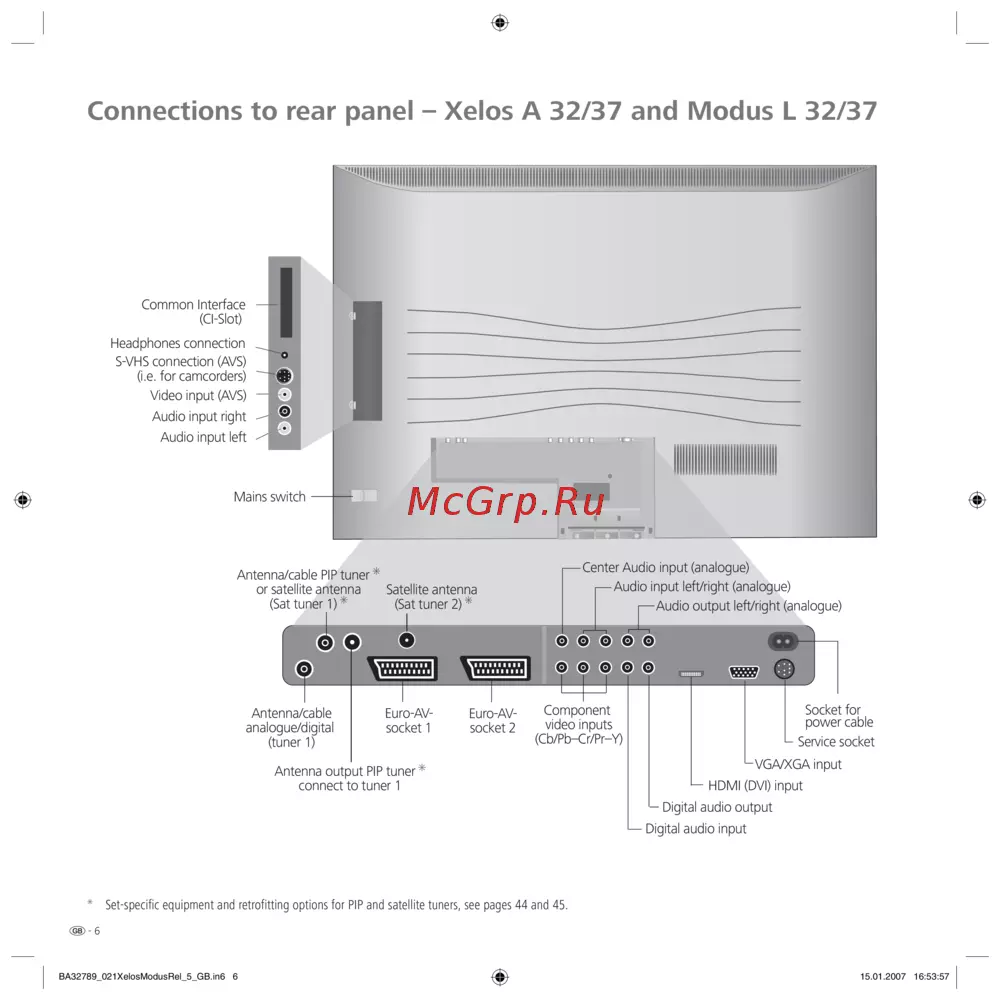 Connections to rear panel – Xelos A 32/37 and Modus L 32/37

Common Interface (CI-Slot)
Headphones connection
S-VHS connection (AVS) (i.e. for camcorders)
Video input (AVS)
Audio input right
Audio input left

Mains switch

McGrp.Ru

Antenna/cable PIP tuner * or satellite antenna (Sat tuner 1) *
Satellite antenna (Sat tuner 2) *
Center Audio input (analogue)
Audio input left/right (analogue)
Audio output left/right (analogue)

Antenna/cable analogue/digital (tuner 1)
Euro-AV-socket 1
Euro-AV-socket 2
Component video inputs (Cb/Pb–Cr/Pr–Y)
Socket for power cable
Service socket
VGA/XGA input
HDMI (DVI) input
Digital audio output
Digital audio input
Antenna output PIP tuner * connect to tuner 1

* Set-specific equipment and retrofitting options for PIP and satellite tuners, see pages 44 and 45.

GB - 6

BA32789_021XelosModusRel_5_GB.in6 6
15.01.2007 16:53:57