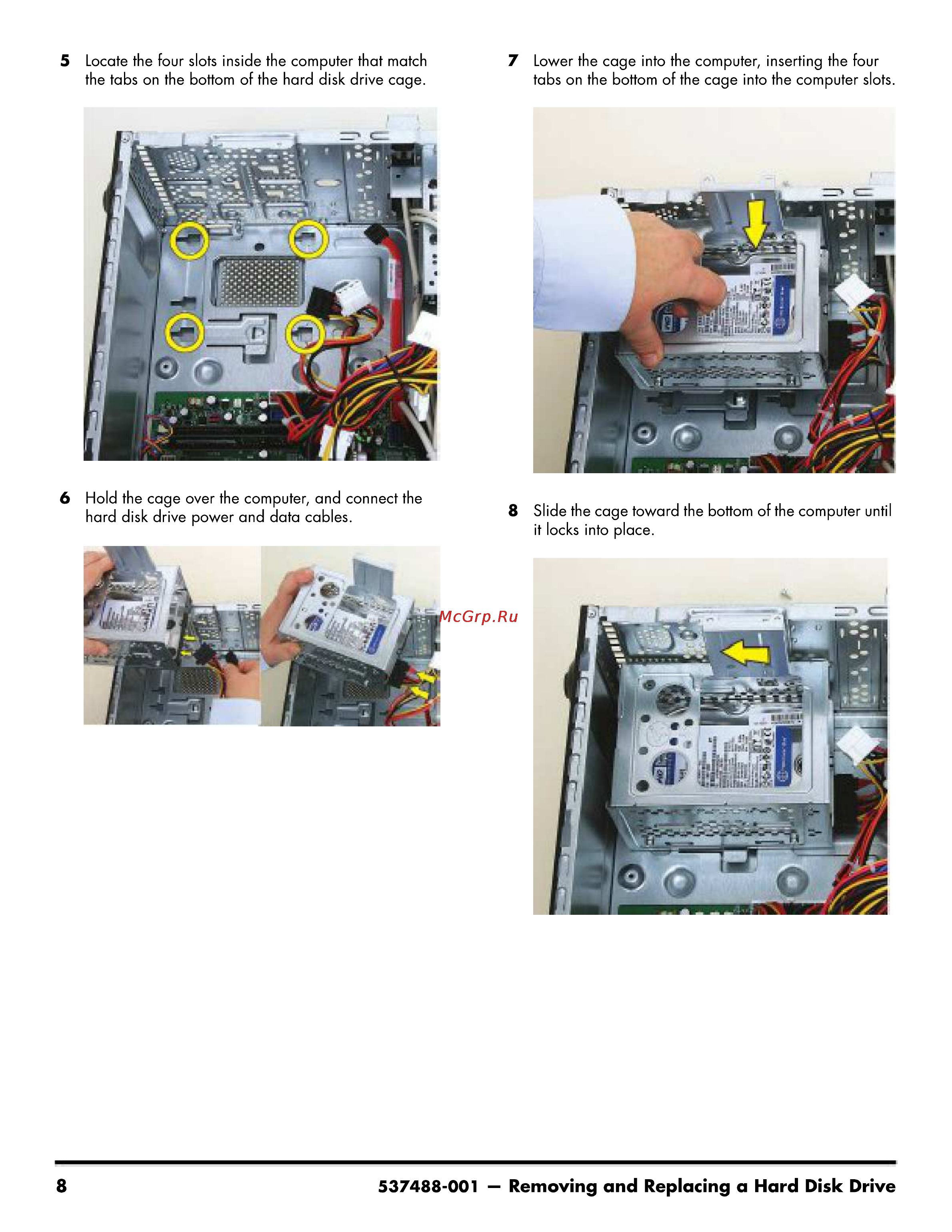 5 Locate the four slots inside the computer that match the tabs on the bottom of the hard disk drive cage.

6 Hold the cage over the computer, and connect the hard disk drive power and data cables.

McGrp.Ru

7 Lower the cage into the computer, inserting the four tabs on the bottom of the cage into the computer slots.

8 Slide the cage toward the bottom of the computer until it locks into place.

8 537488-001 — Removing and Replacing a Hard Disk Drive