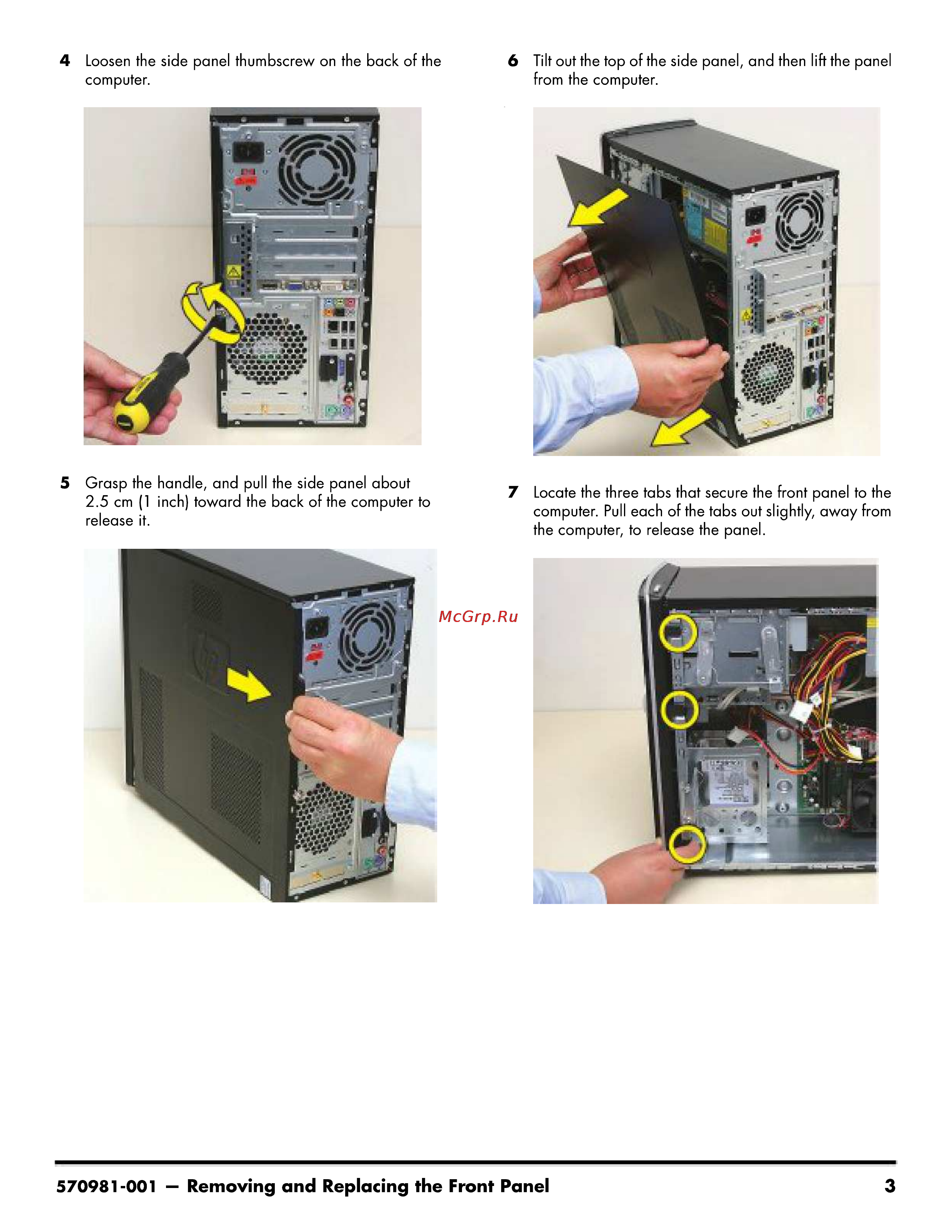 4 Loosen the side panel thumbscrew on the back of the computer.

5 Grasp the handle, and pull the side panel about 2.5 cm (1 inch) toward the back of the computer to release it.

McGrp.Ru

6 Tilt out the top of the side panel, and then lift the panel from the computer.

7 Locate the three tabs that secure the front panel to the computer. Pull each of the tabs out slightly, away from the computer, to release the panel.

570981-001 — Removing and Replacing the Front Panel 3