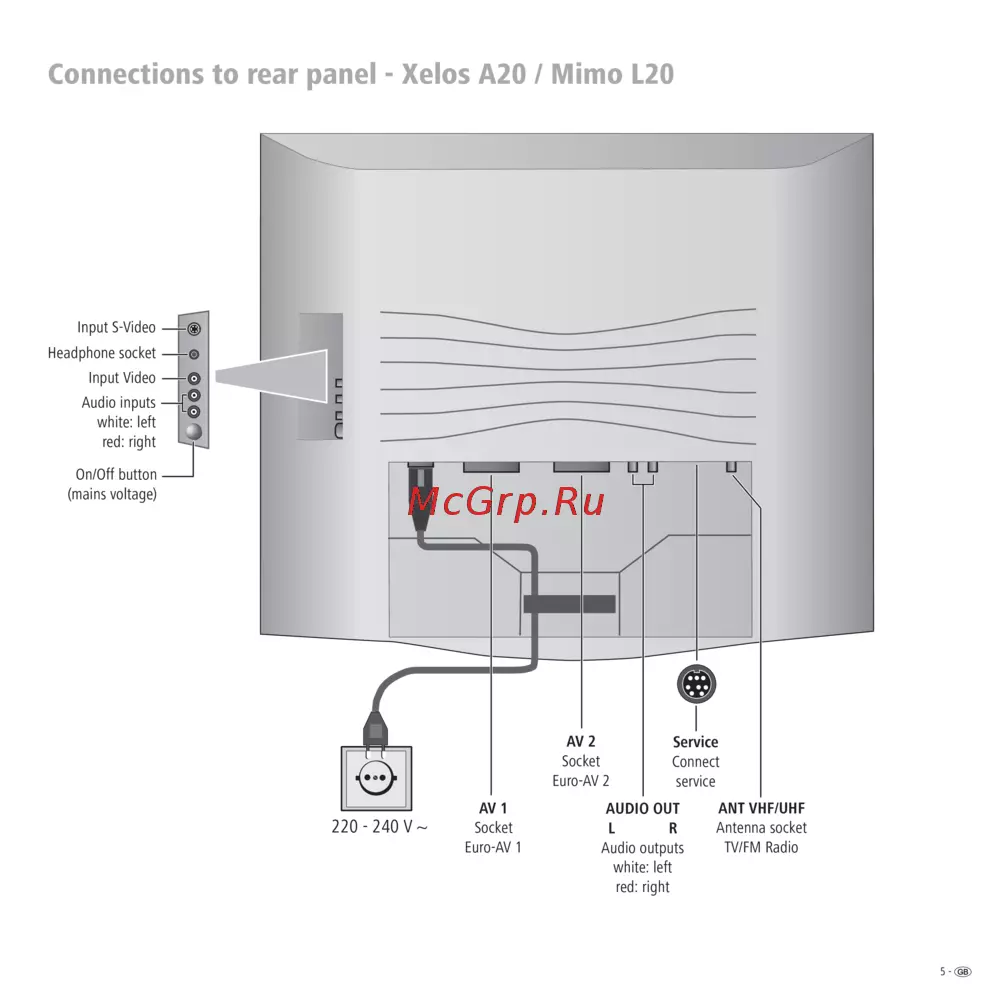 Connections to rear panel - Xelos A20 / Mimo L20

Input S-Video
Headphone socket
Input Video
Audio inputs
white: left
red: right
On/Off button
(mains voltage)

McGrp.Ru

220 - 240 V ~

AV 1
Socket
Euro-AV 1

AV 2
Socket
Euro-AV 2

AUDIO OUT
L R
Audio outputs
white: left
red: right

Service
Connect
service

ANT VHF/UHF
Antenna socket
TV/FM Radio

5 - GB