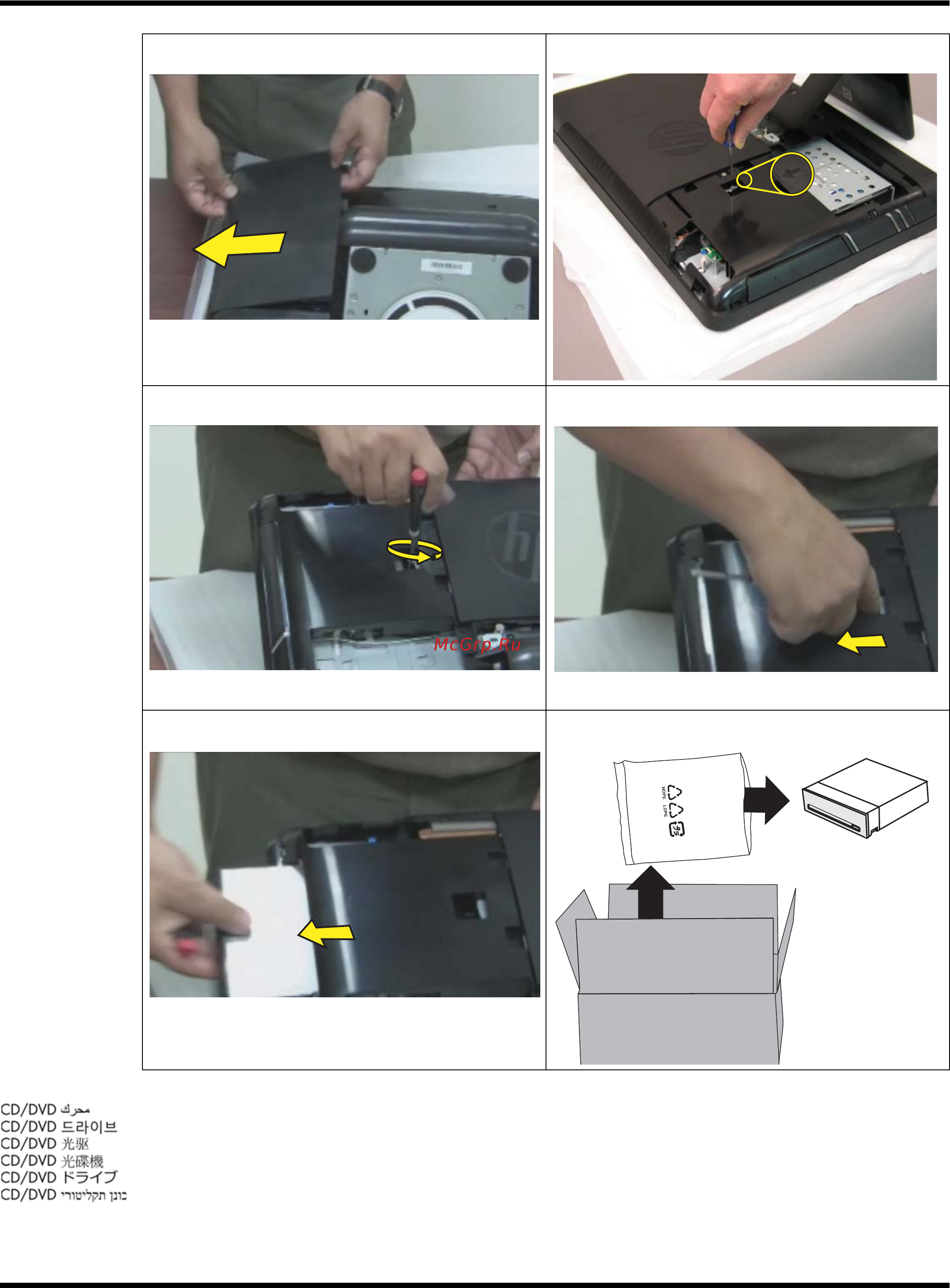 McGrp.Ru

HDPE LDPE

CD/DVD محرك
CD/DVD 드라이브
CD/DVD 光驱
CD/DVD 光碟機
CD/DVD ドライブ
CD/DVD כונן תקליטורי