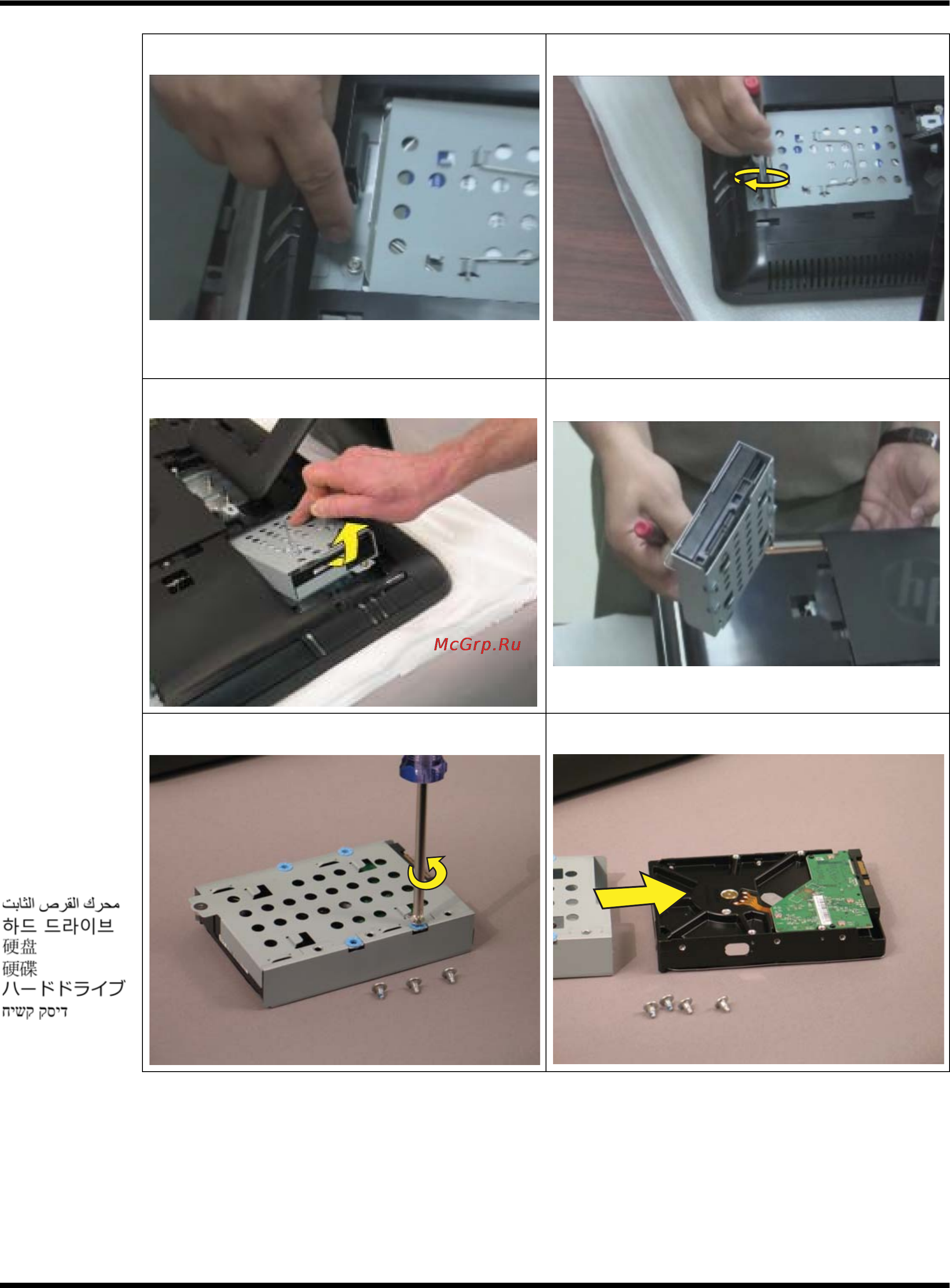 McGrp.Ru

محرك القرص الثابت
하드 드라이브
硬盘
硬碟
ハードドライブ
דיסק קשיח