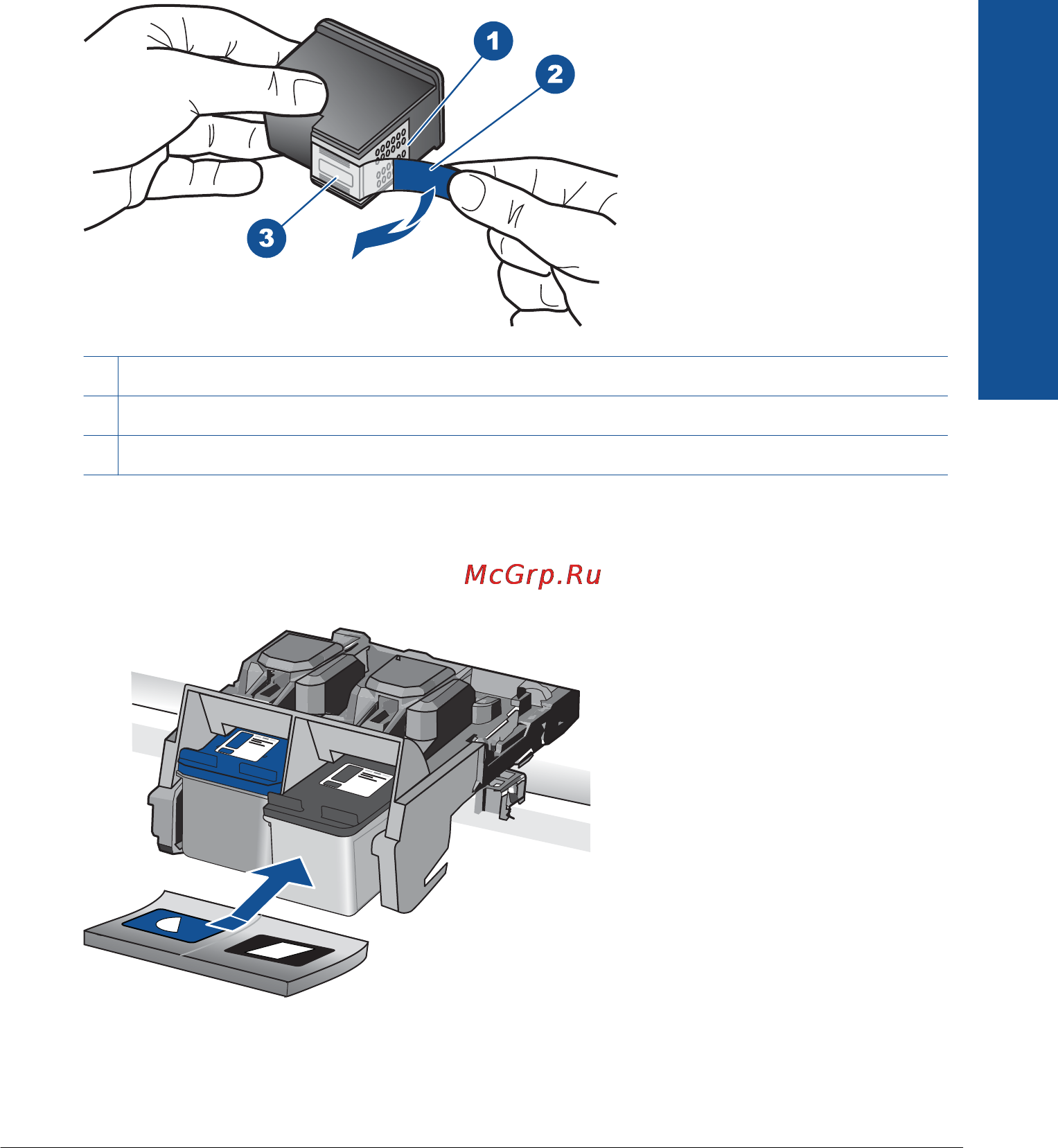 1

2

3

McGrp.Ru