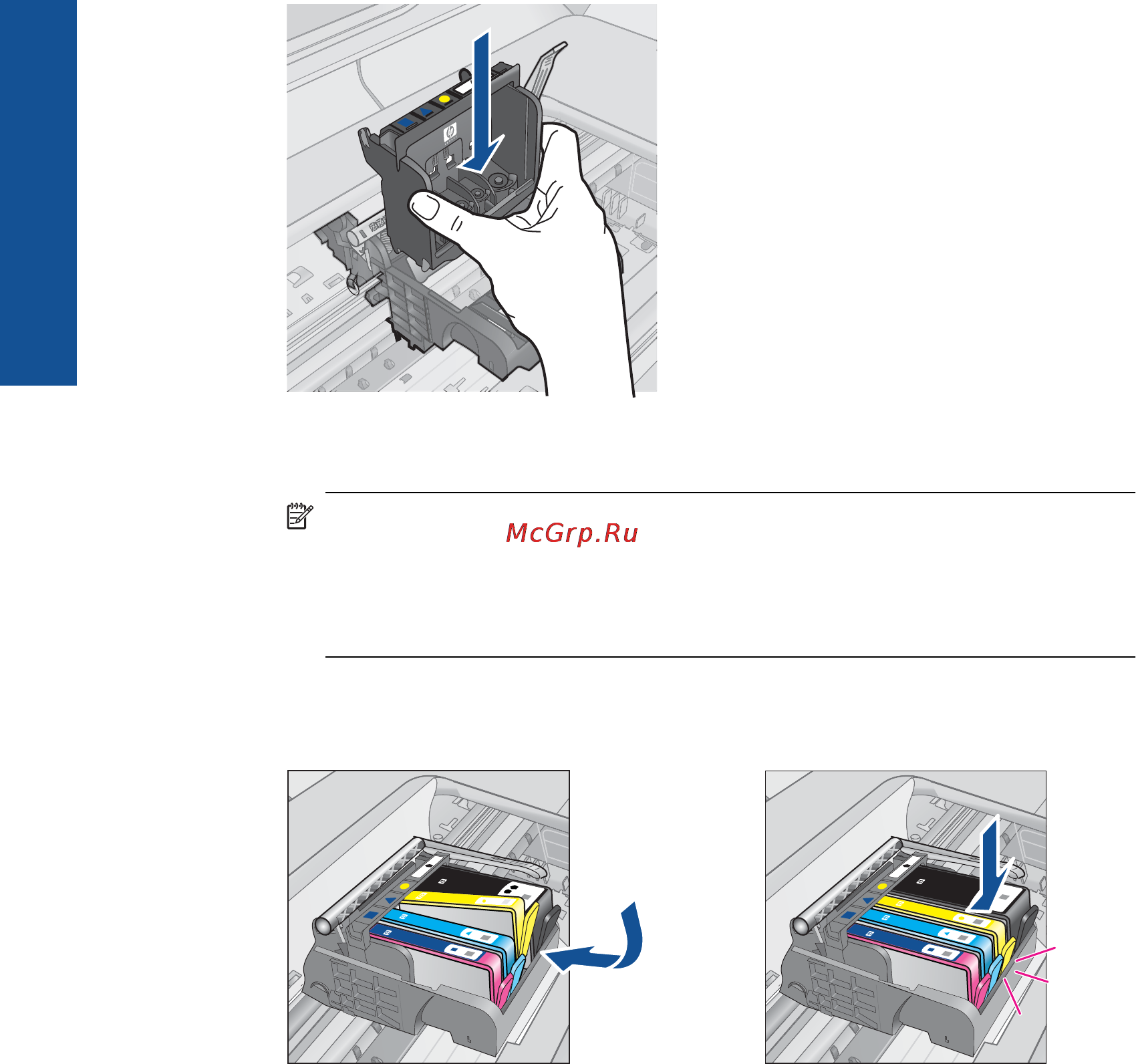 McGrp.Ru