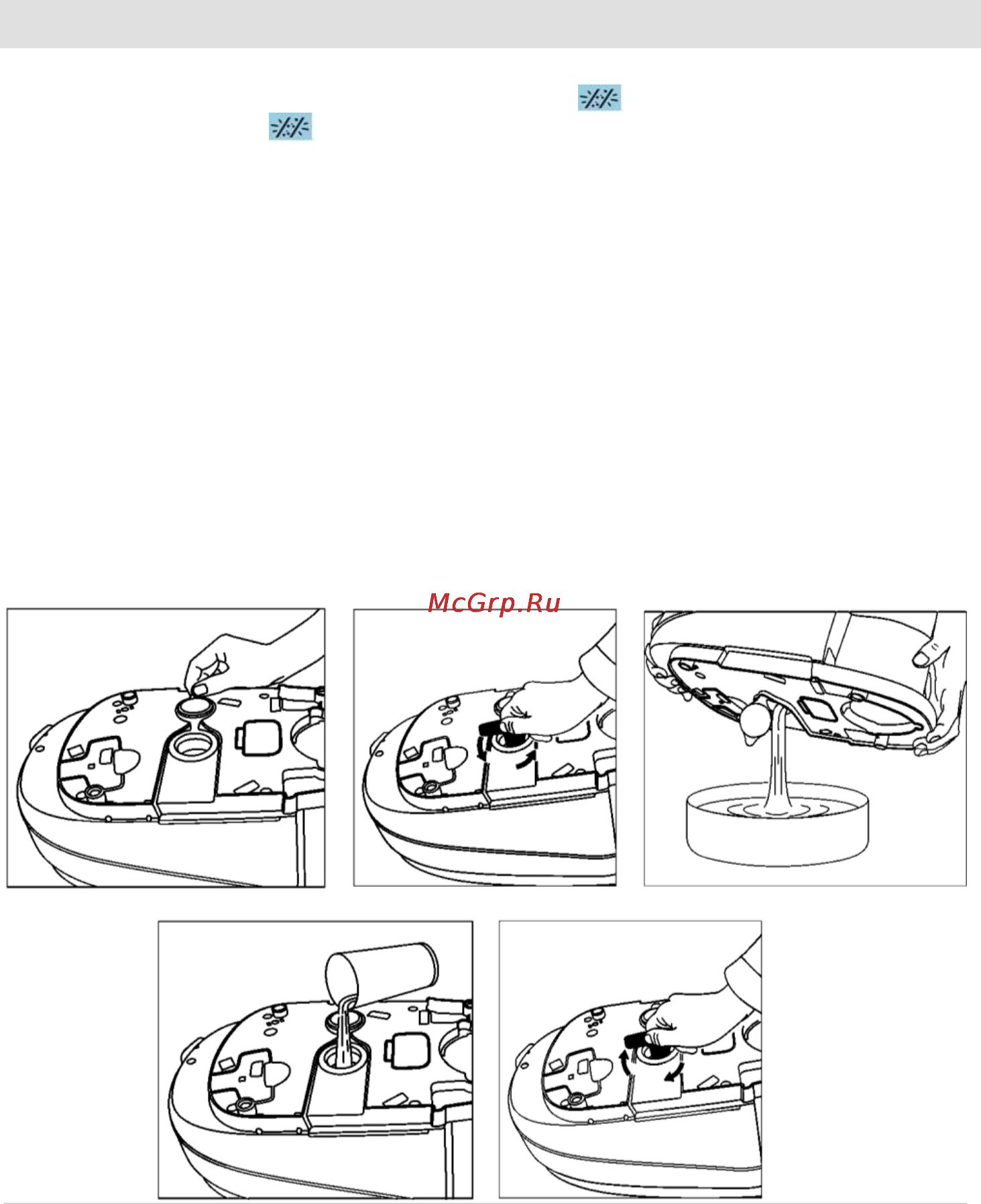 McGrp.Ru