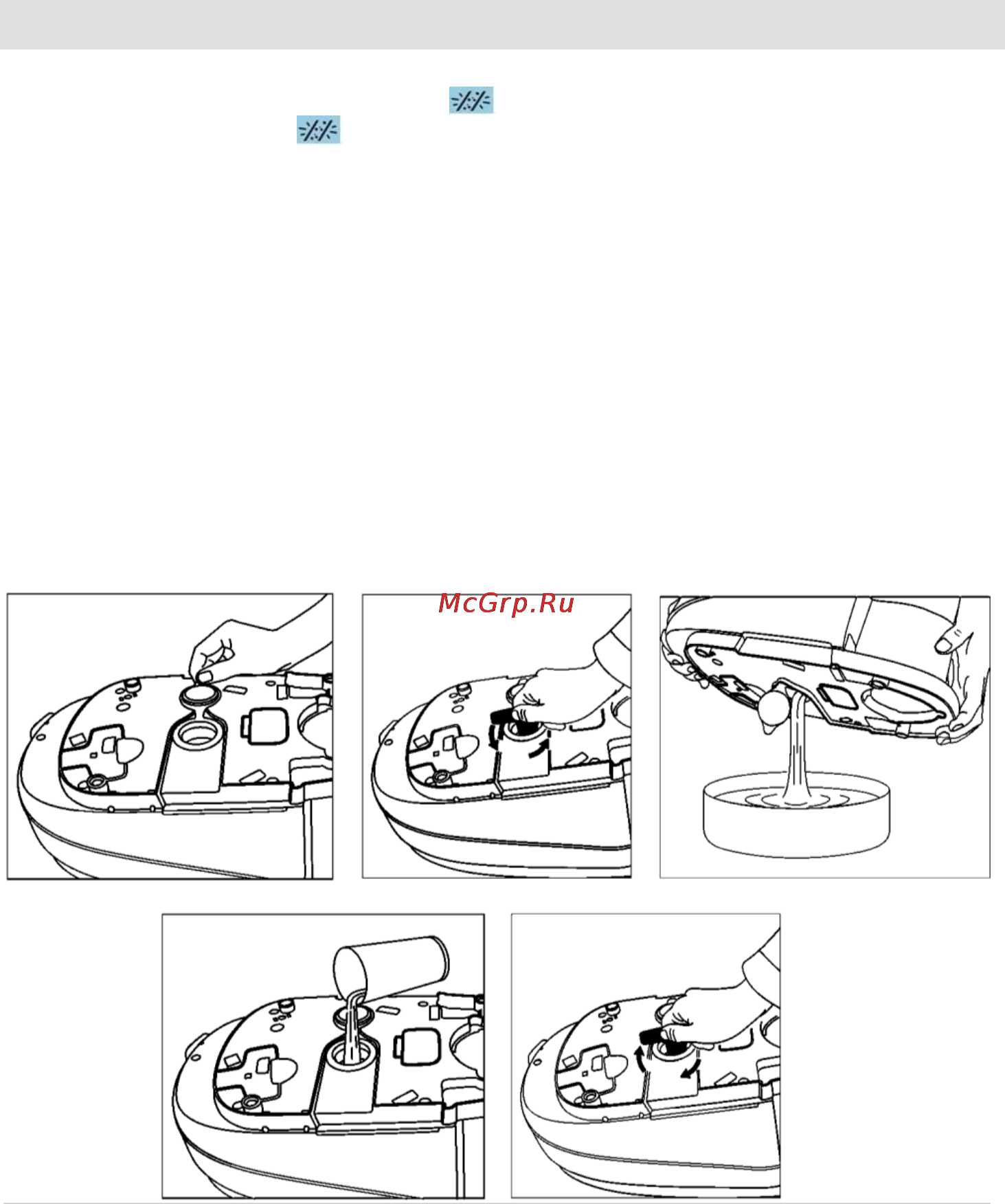 McGrp.Ru