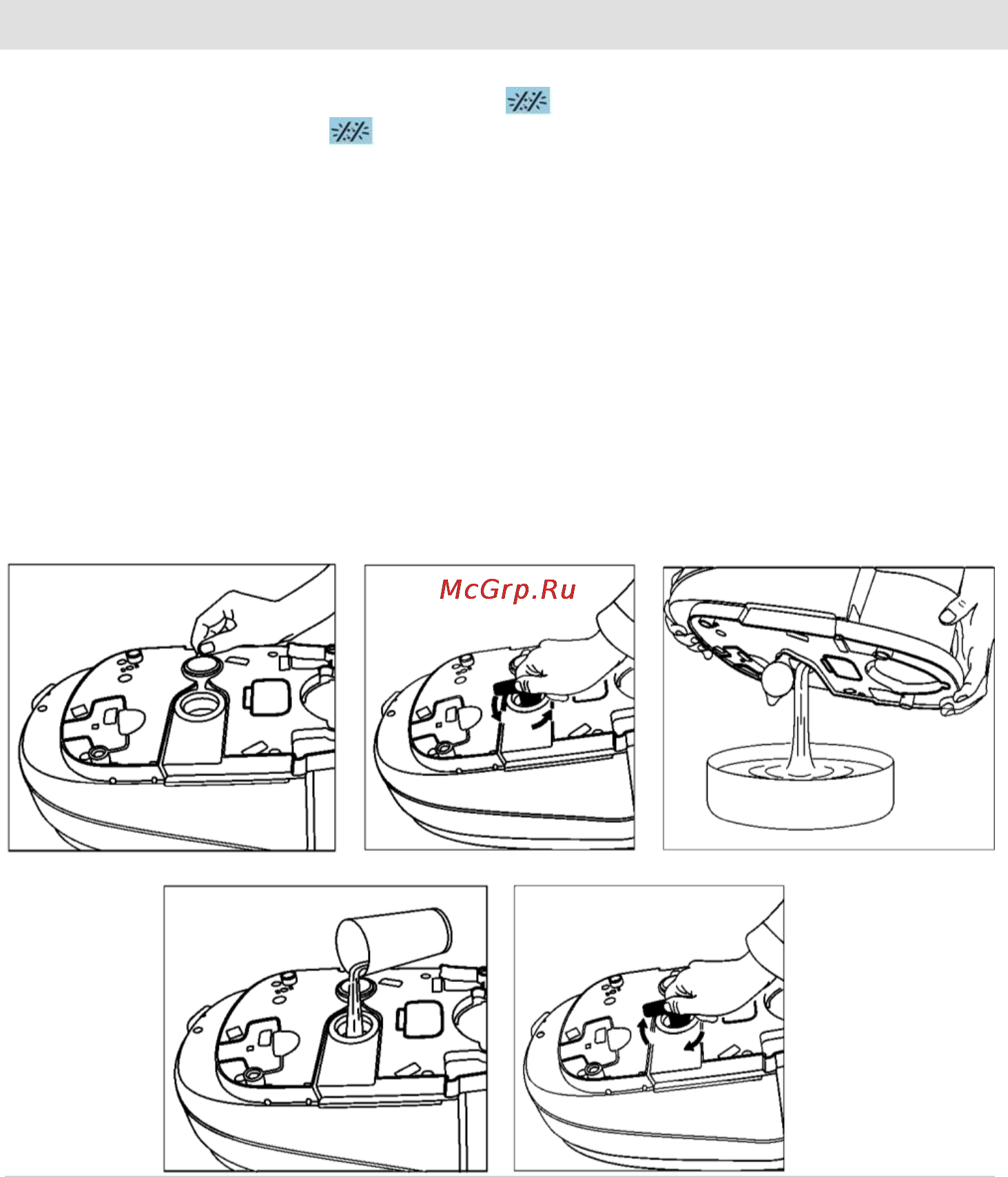 McGrp.Ru