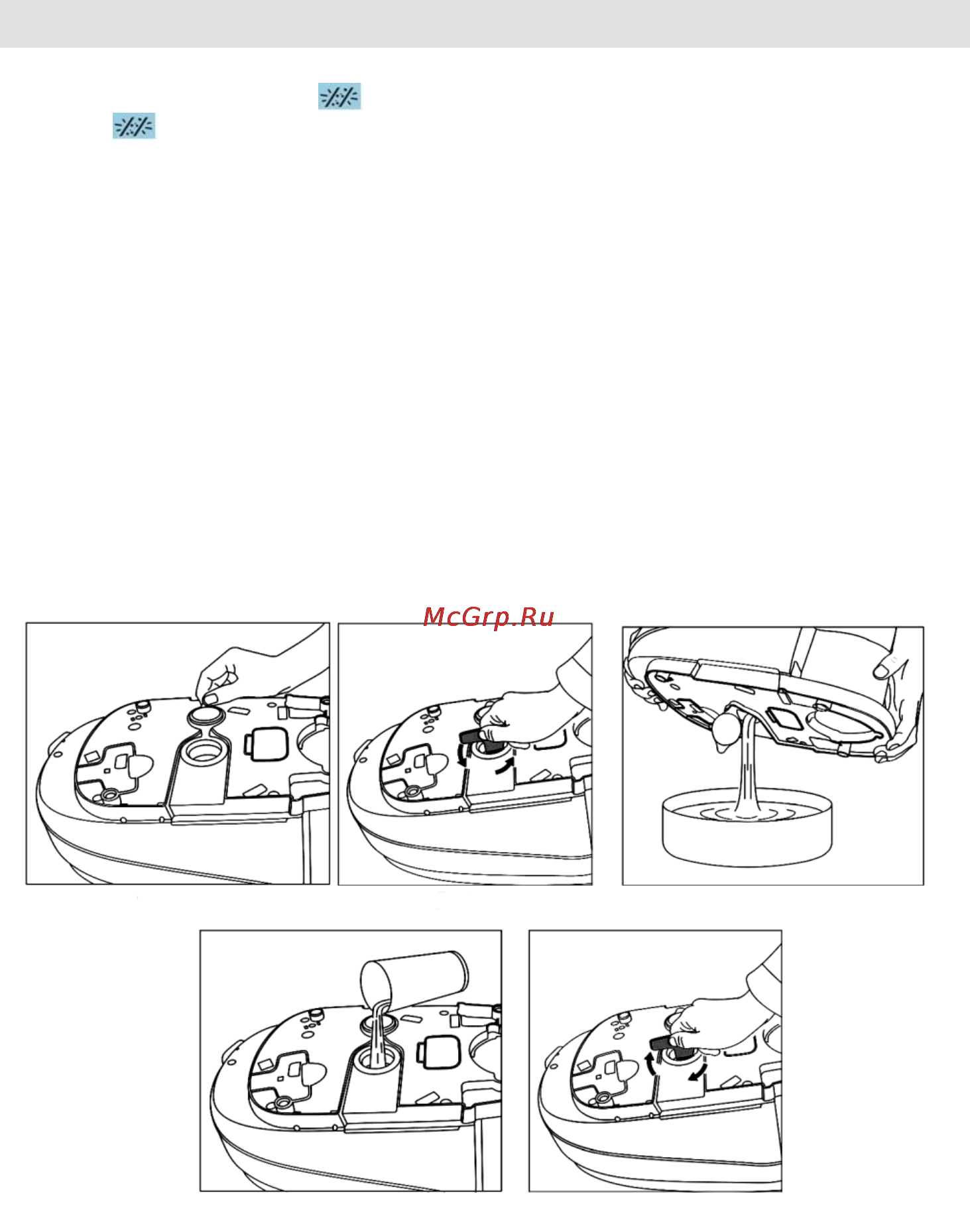 McGrp.Ru