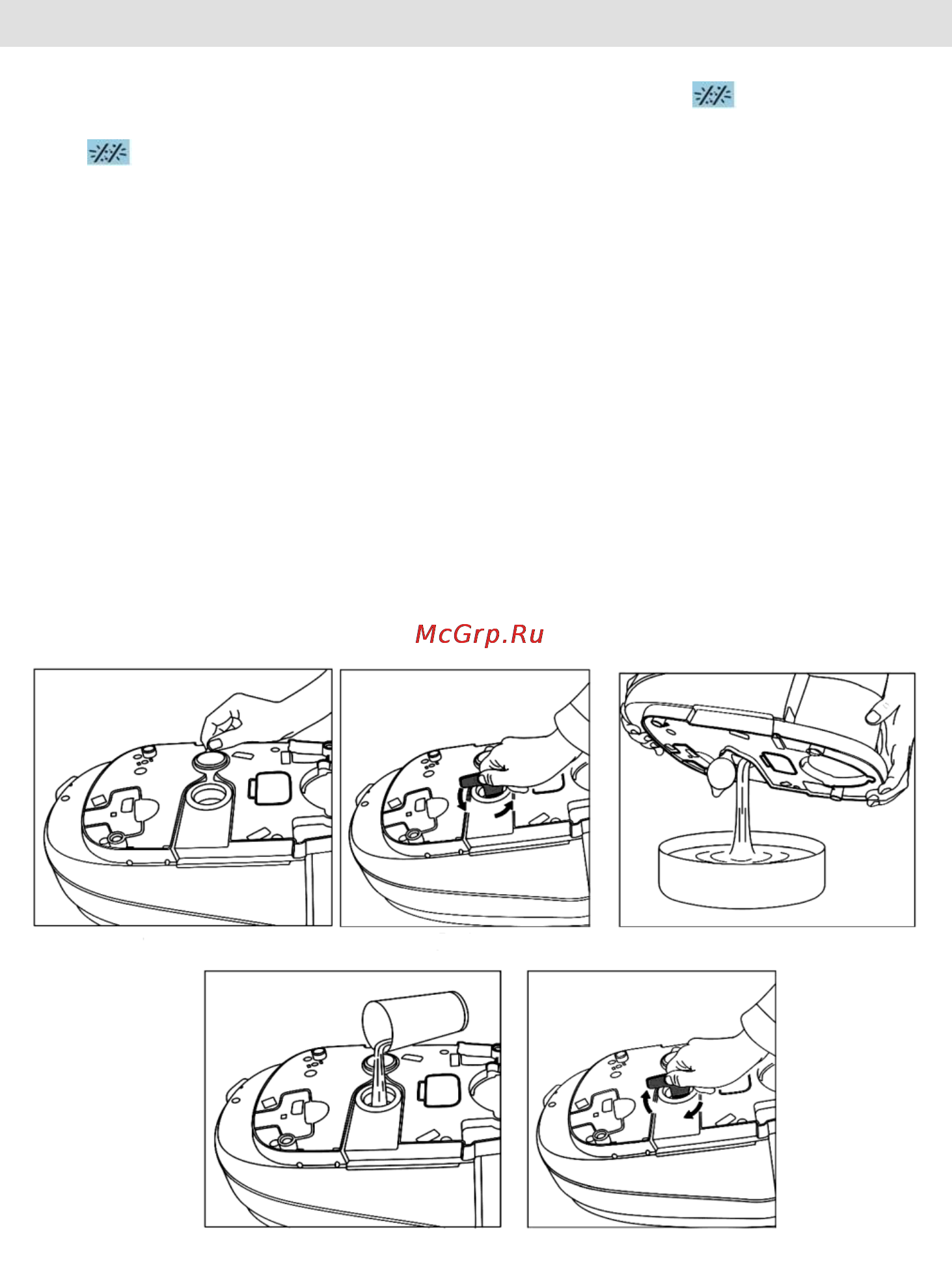 McGrp.Ru