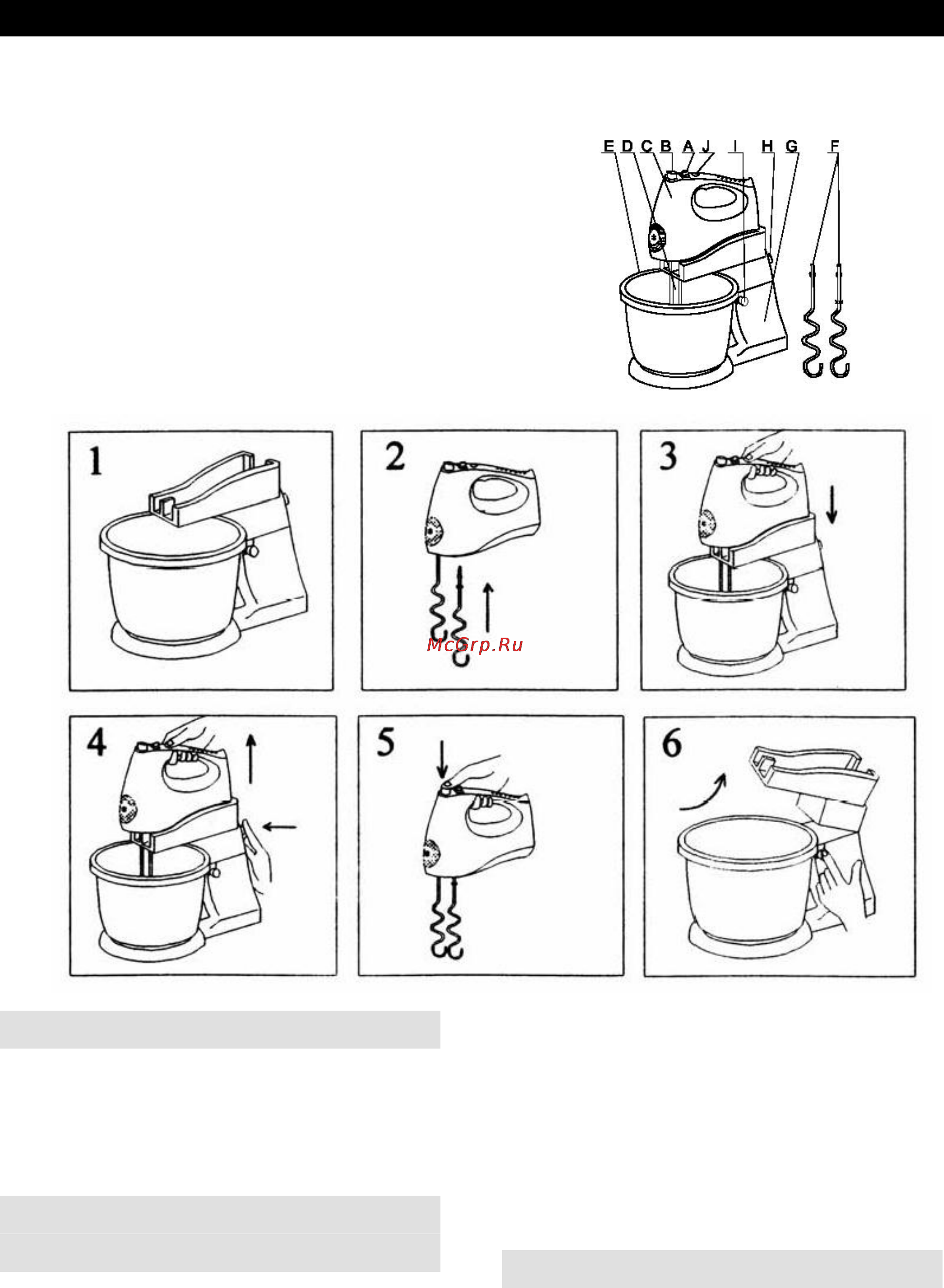 E D C B A J I H G F

1

2

McGrp.Ru

3

4

5

6