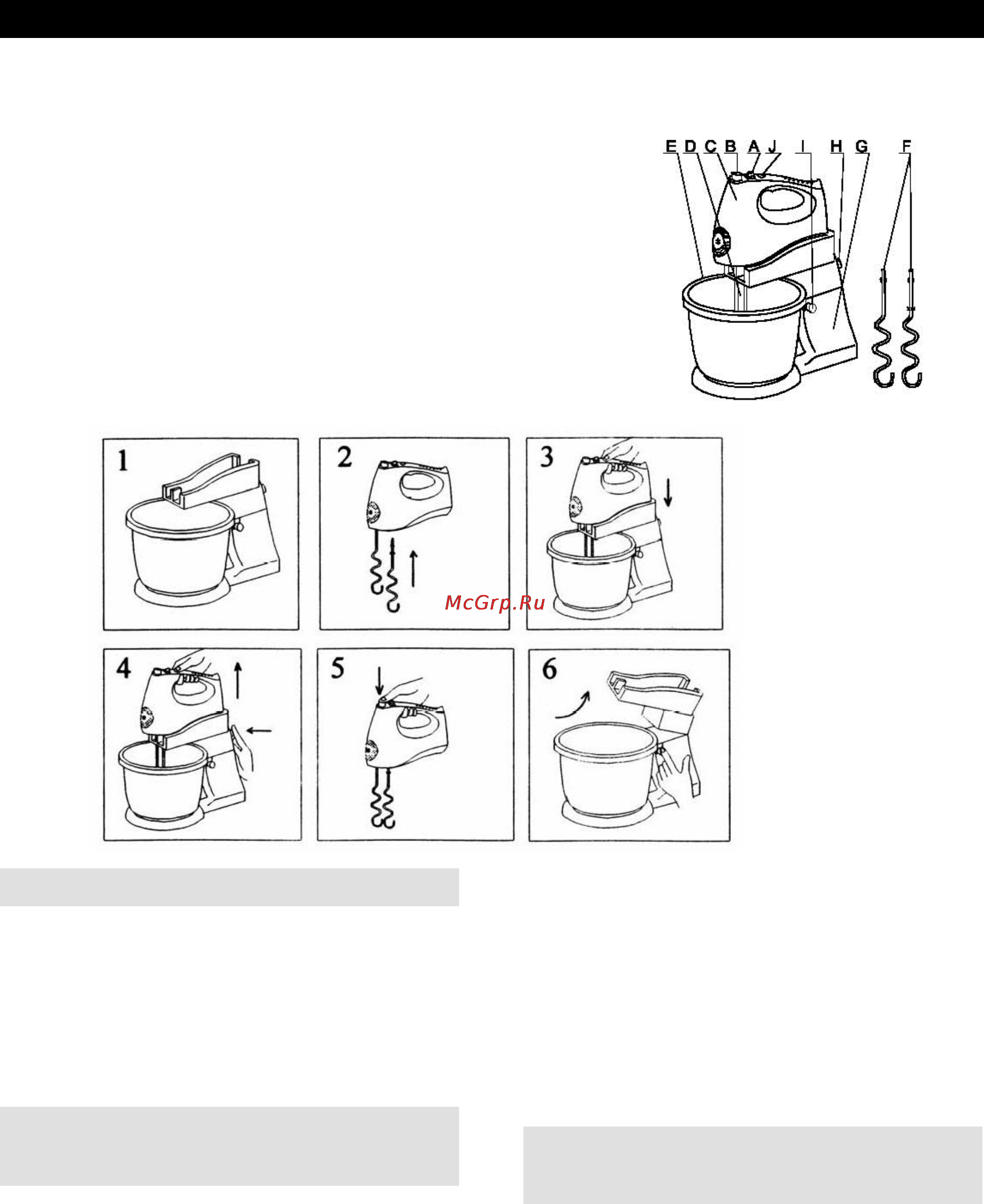 E D C B A J I H G F

1

2

3

McGrp.Ru

4

5

6