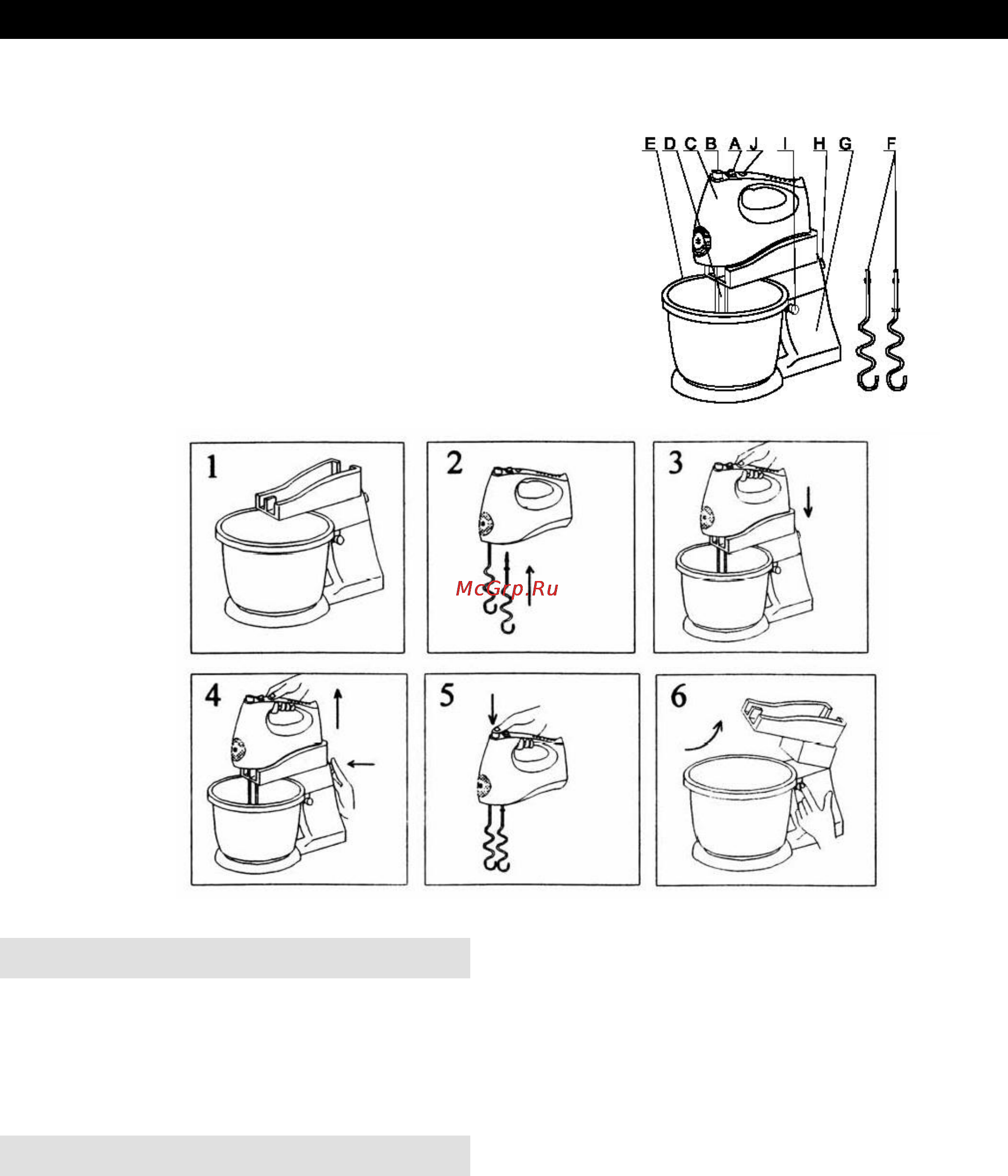 E D C B A J I H G F

1

2

McGrp.Ru

3

4

5

6