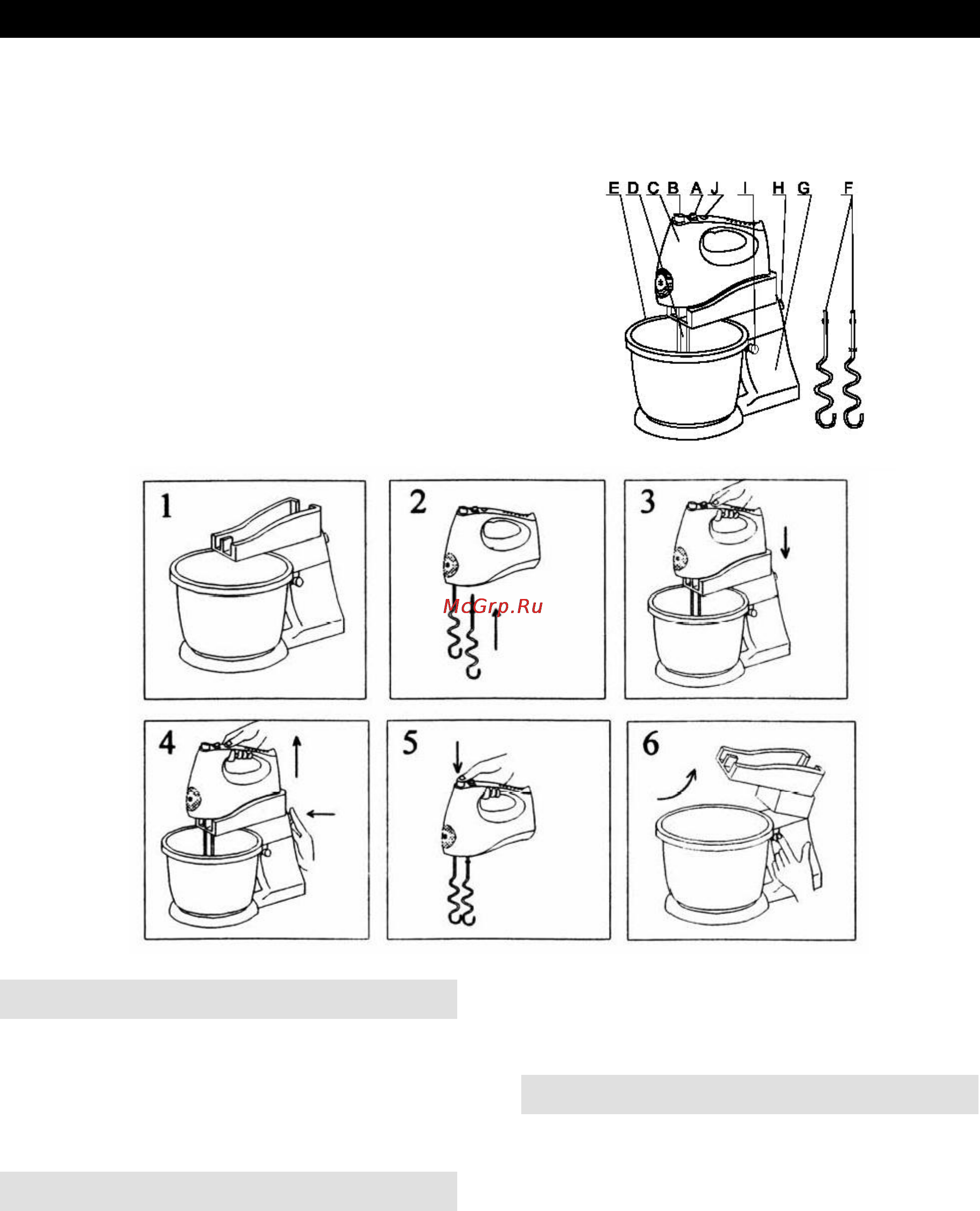 E D C B A J I H G F

1

2

McGrp.Ru

3

4

5

6