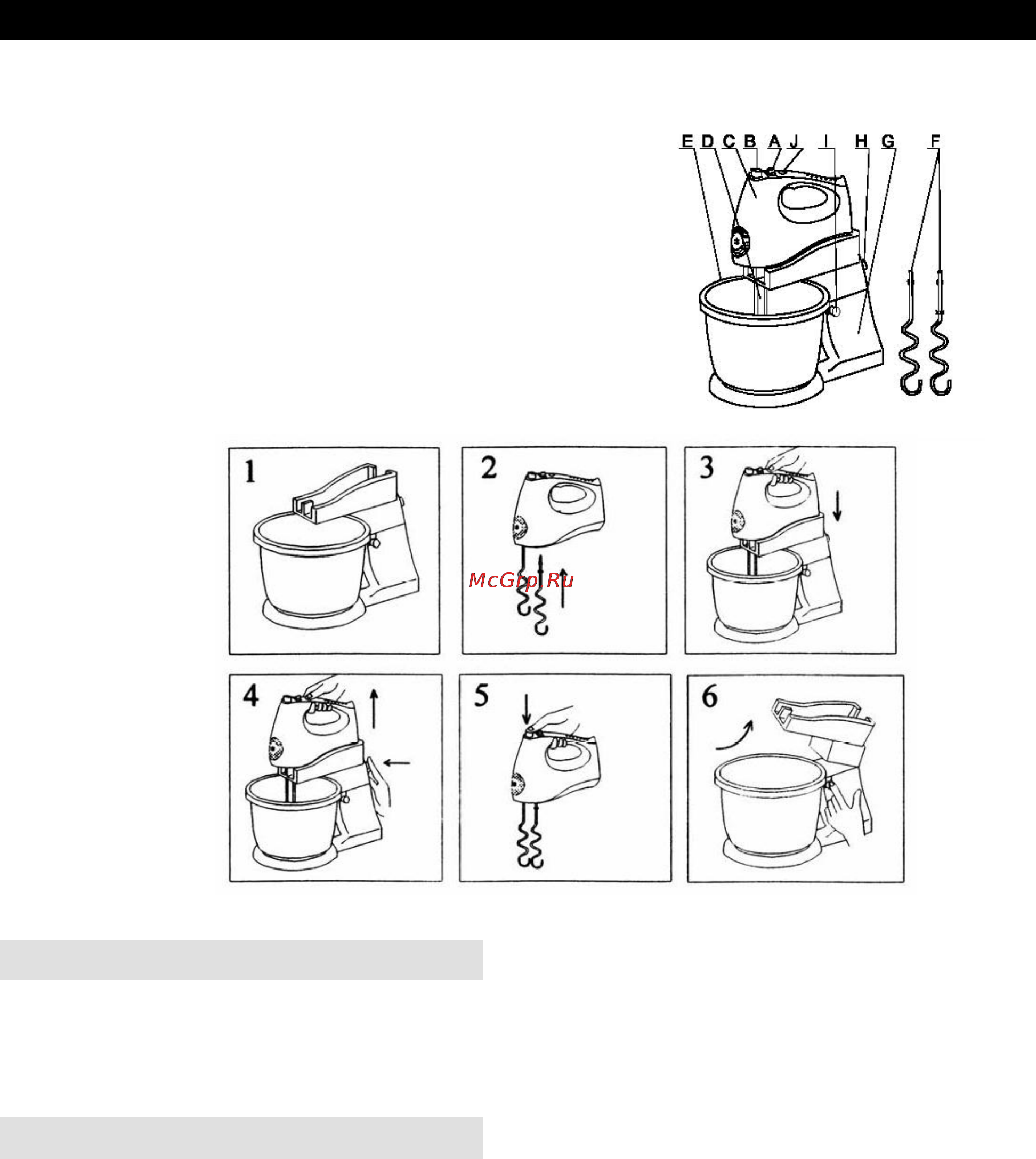 E D C B A J I H G F

1

2

McGrp.Ru

3

4

5

6