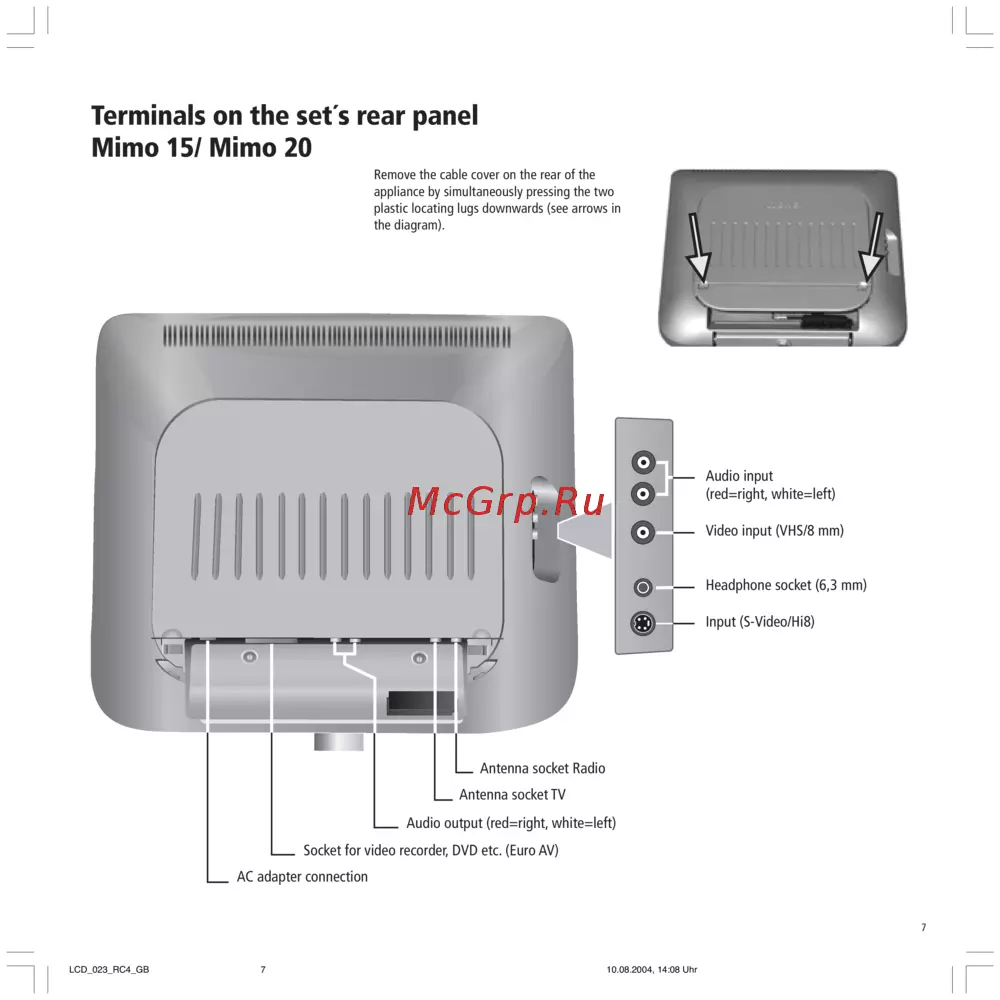 Terminals on the set´s rear panel
Mimo 15/ Mimo 20

Remove the cable cover on the rear of the appliance by simultaneously pressing the two plastic locating lugs downwards (see arrows in the diagram).

McGrp.Ru

Audio input
(red=right, white=left)

Video input (VHS/8 mm)

Headphone socket (6,3 mm)

Input (S-Video/Hi8)

Antenna socket Radio

Antenna socket TV

Audio output (red=right, white=left)

Socket for video recorder, DVD etc. (Euro AV)

AC adapter connection

7

LCD_023_RC4_GB 7 10.08.2004, 14:08 Uhr