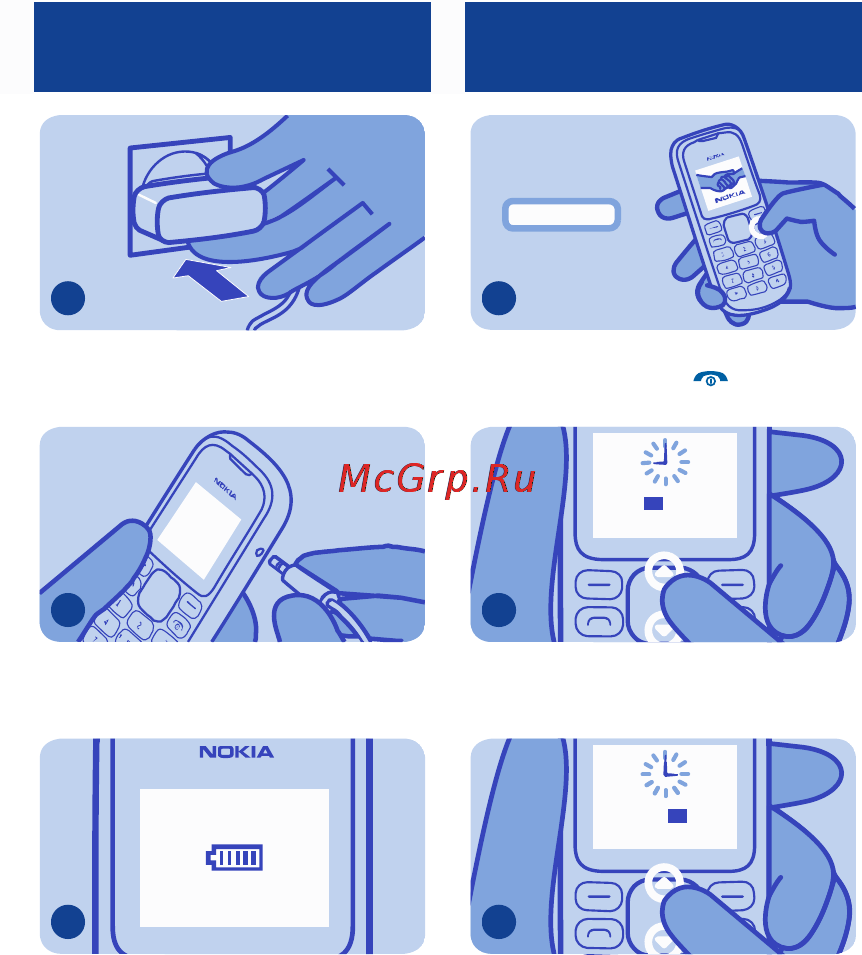 NOKIA

NOKIA

NOKIA

McGrp.Ru

NOKIA