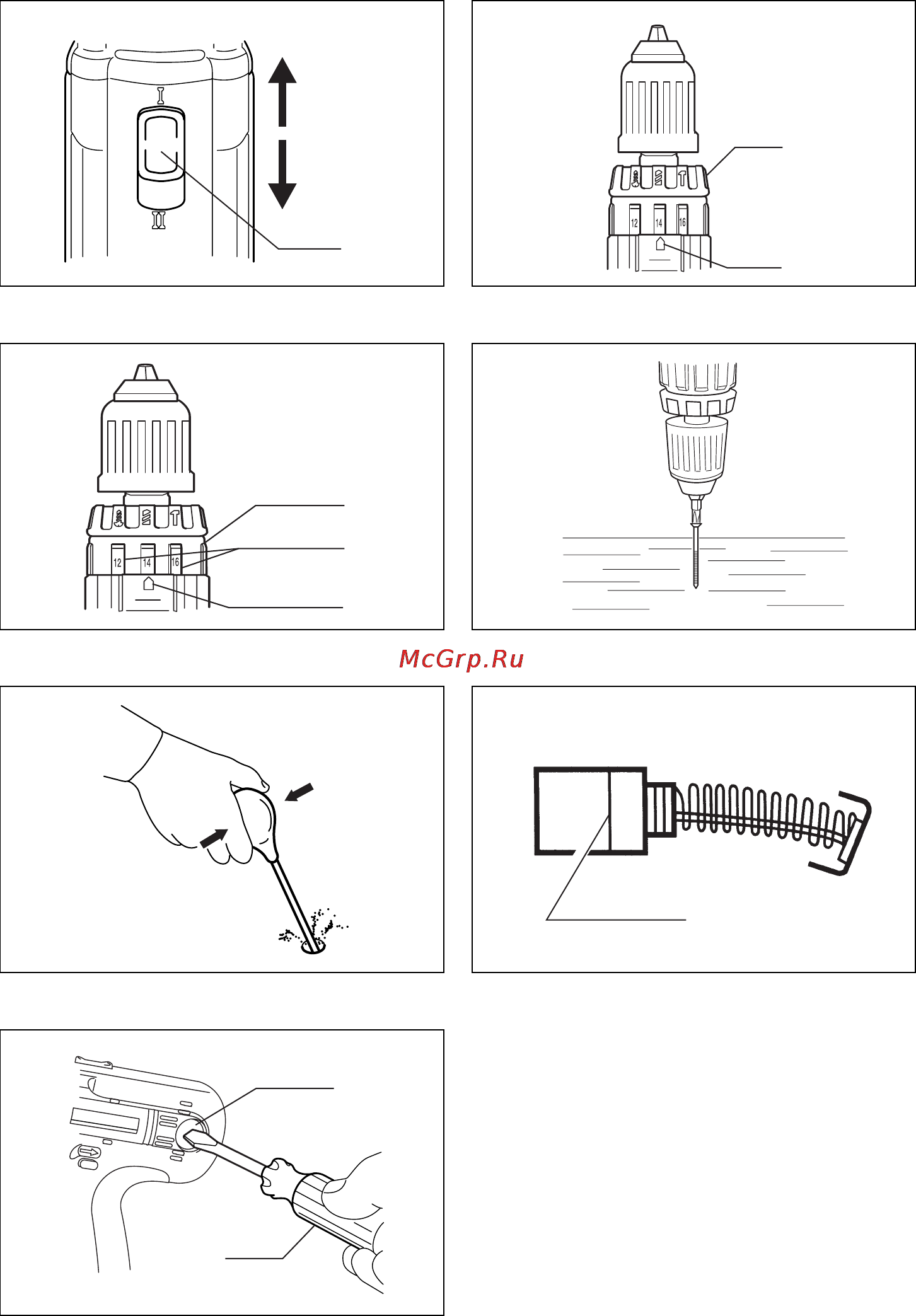 I

II

12 14 16

12 14 16

McGrp.Ru