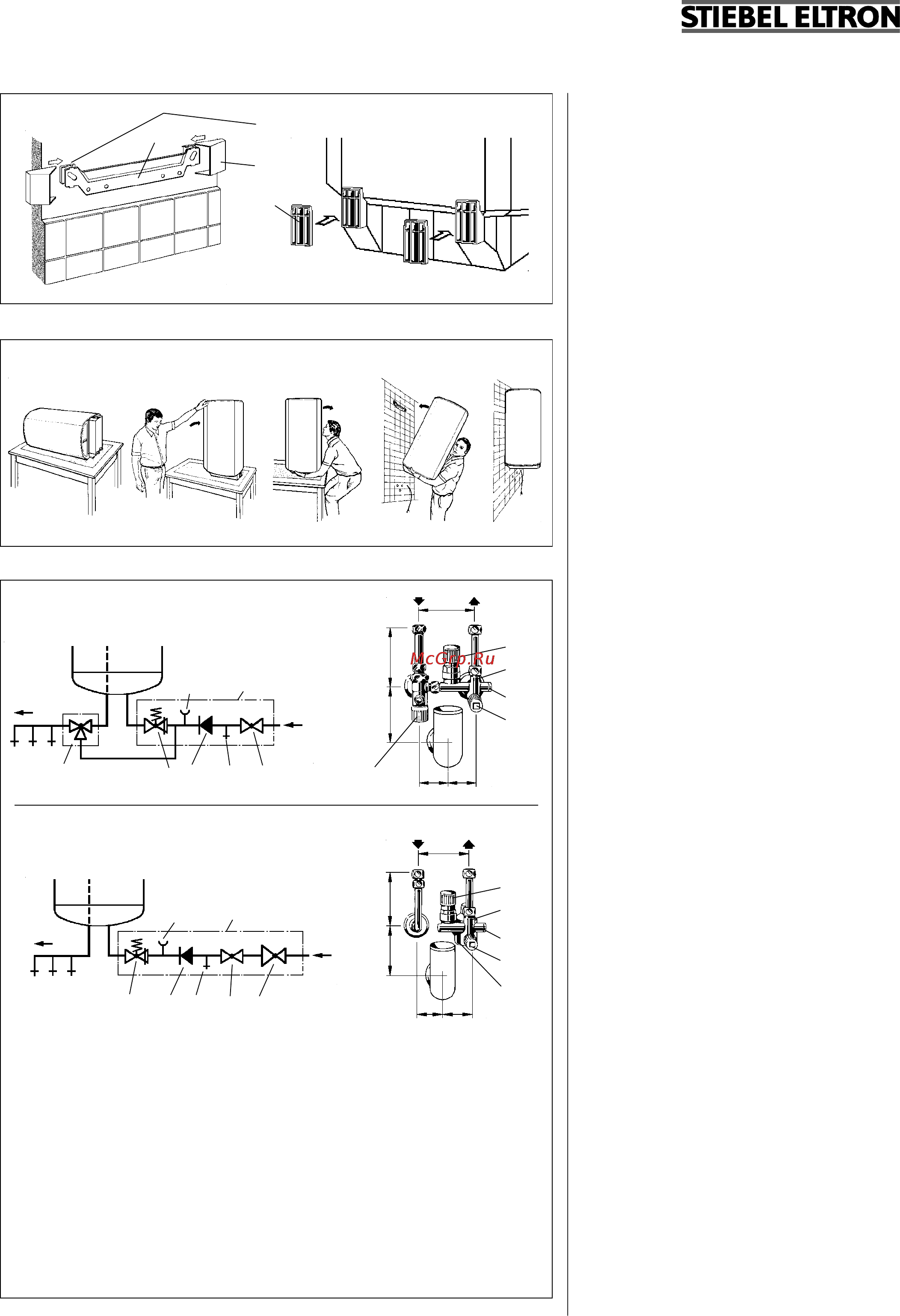 STIEBEL ELTRON

McGrp.Ru