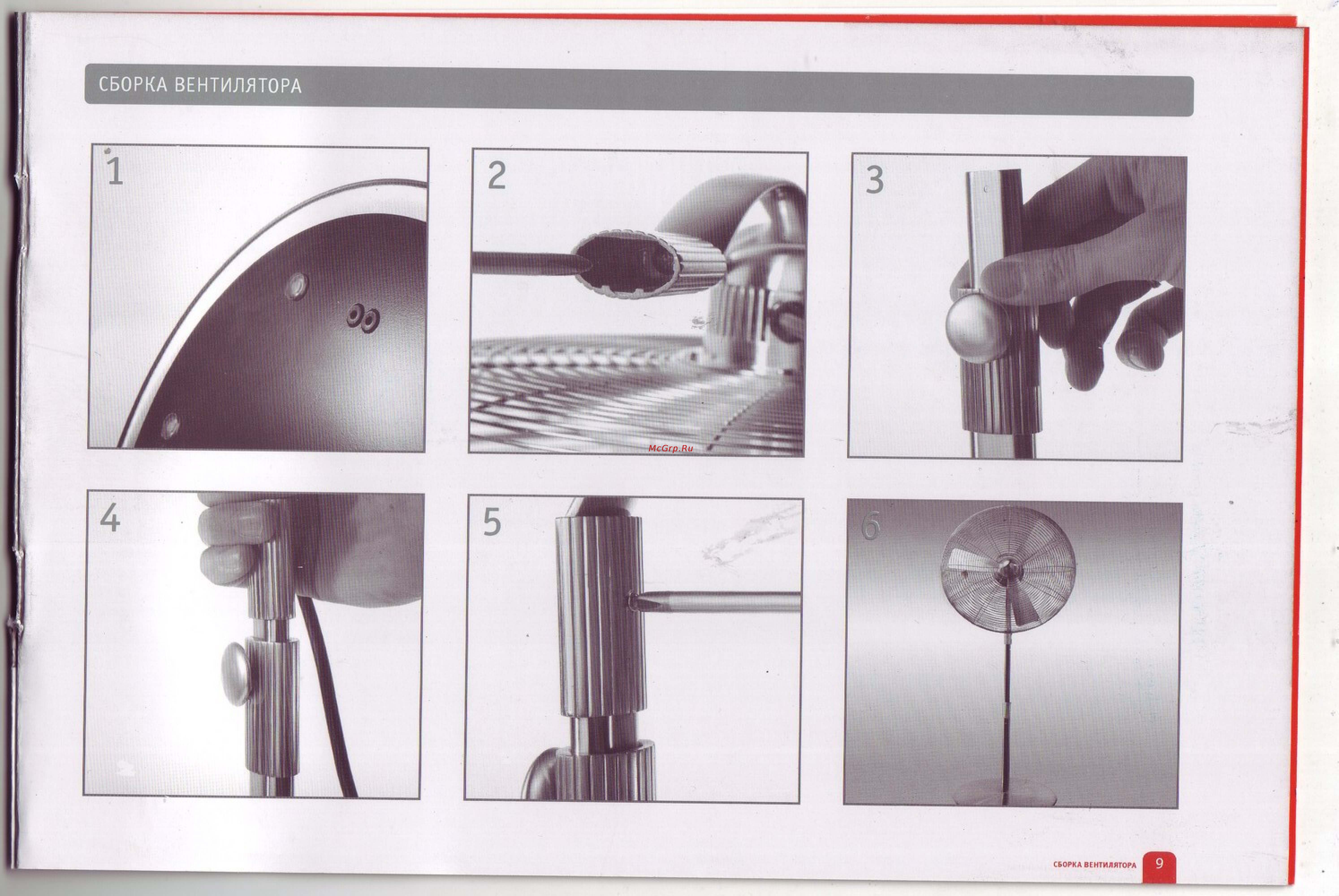 СБОРКА ВЕНТИЛЯТОРА

1

2

3

McGrp.Ru

4

5

6

СБОРКА ВЕНТИЛЯТОРА 9