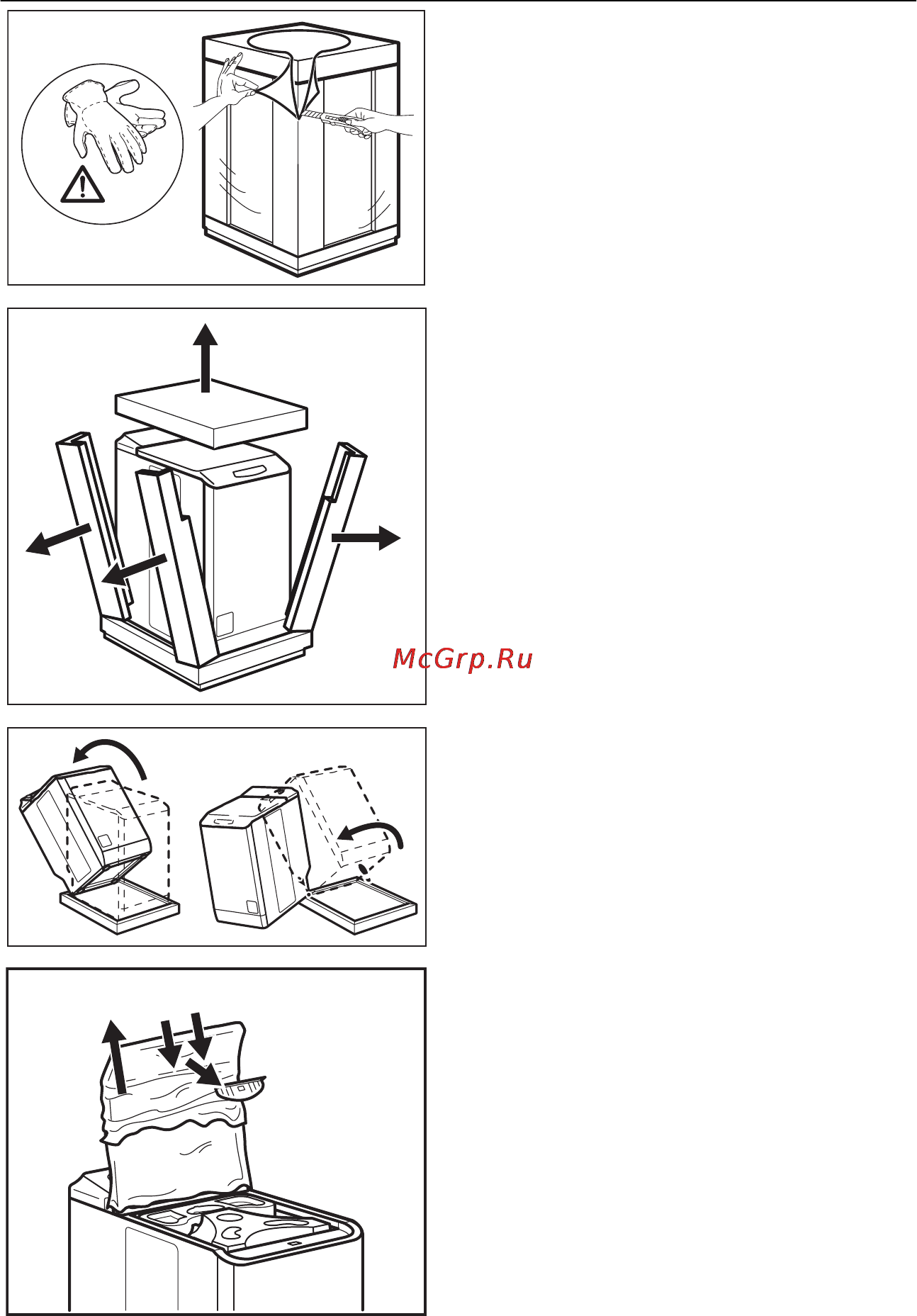 McGrp.Ru