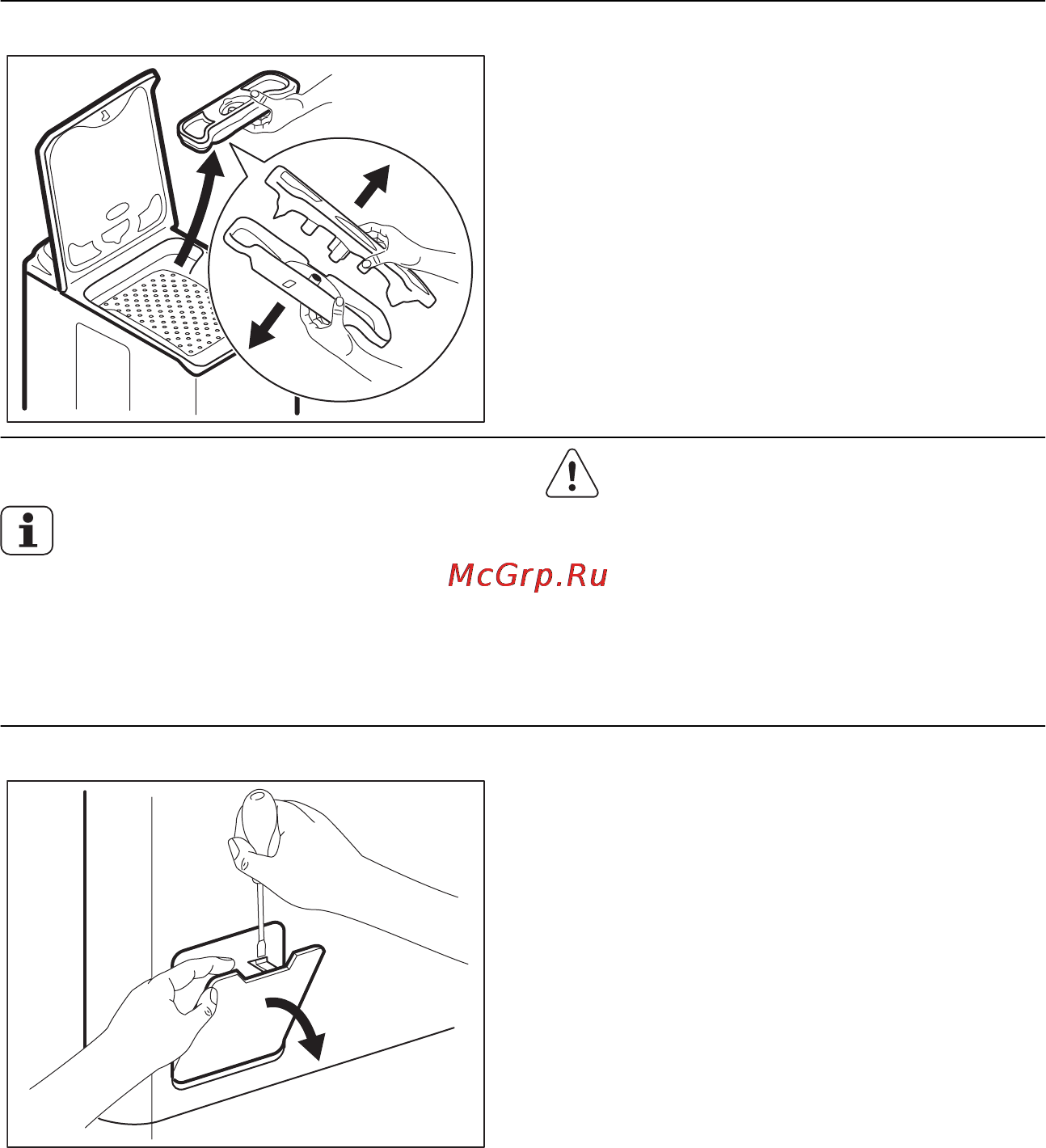 McGrp.Ru