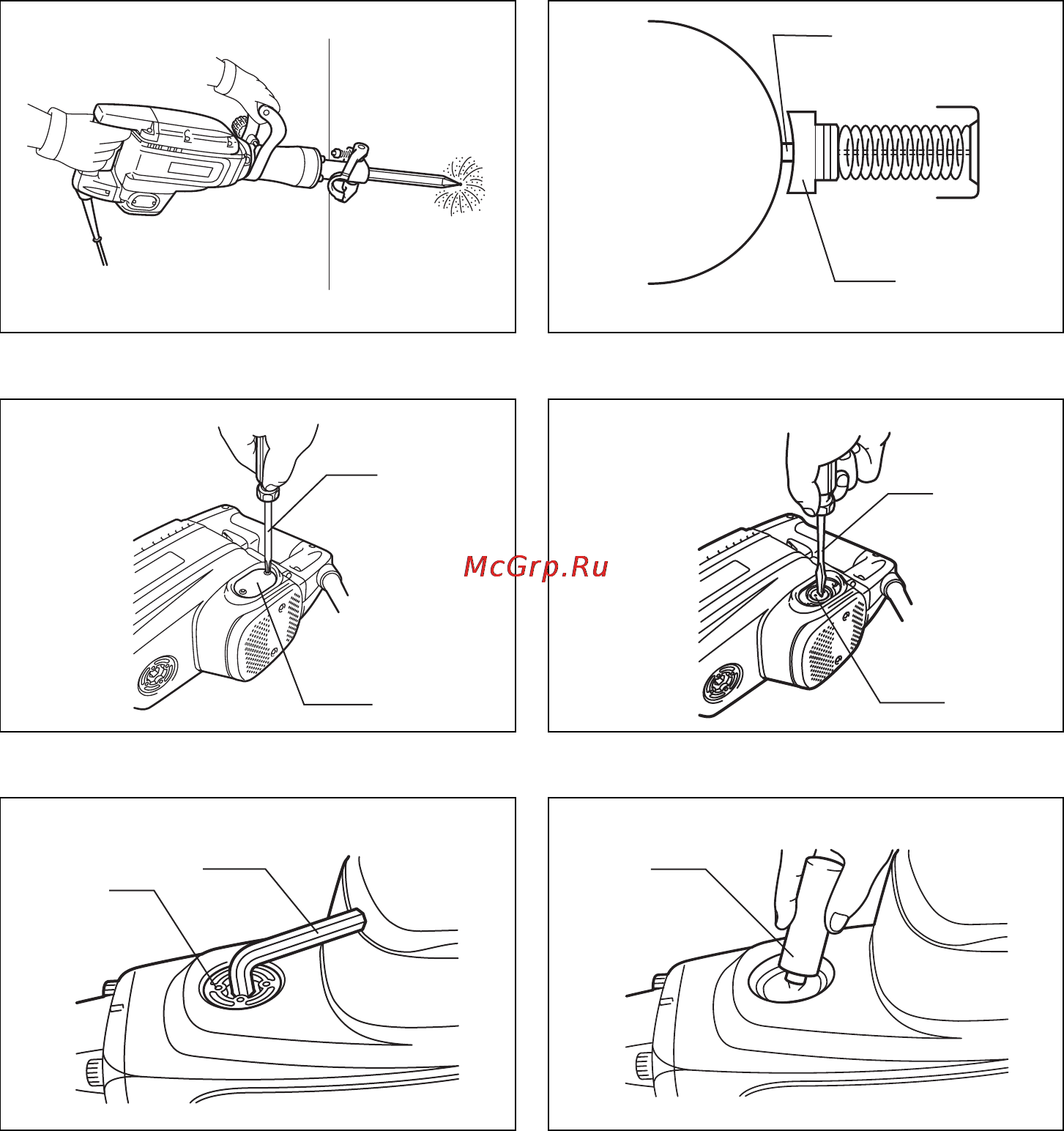 McGrp.Ru