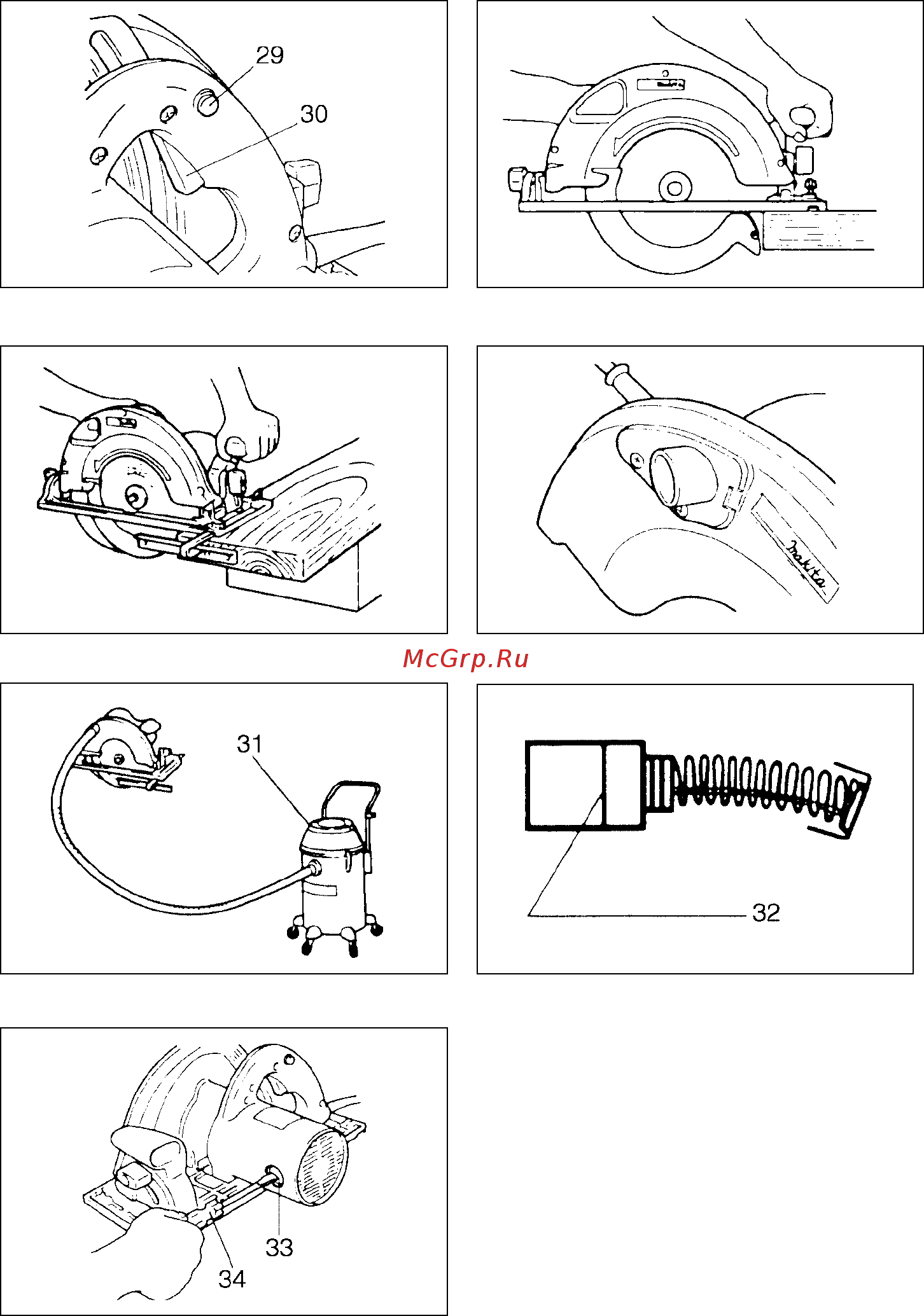 29
30

makita

McGrp.Ru

31

32

33
34