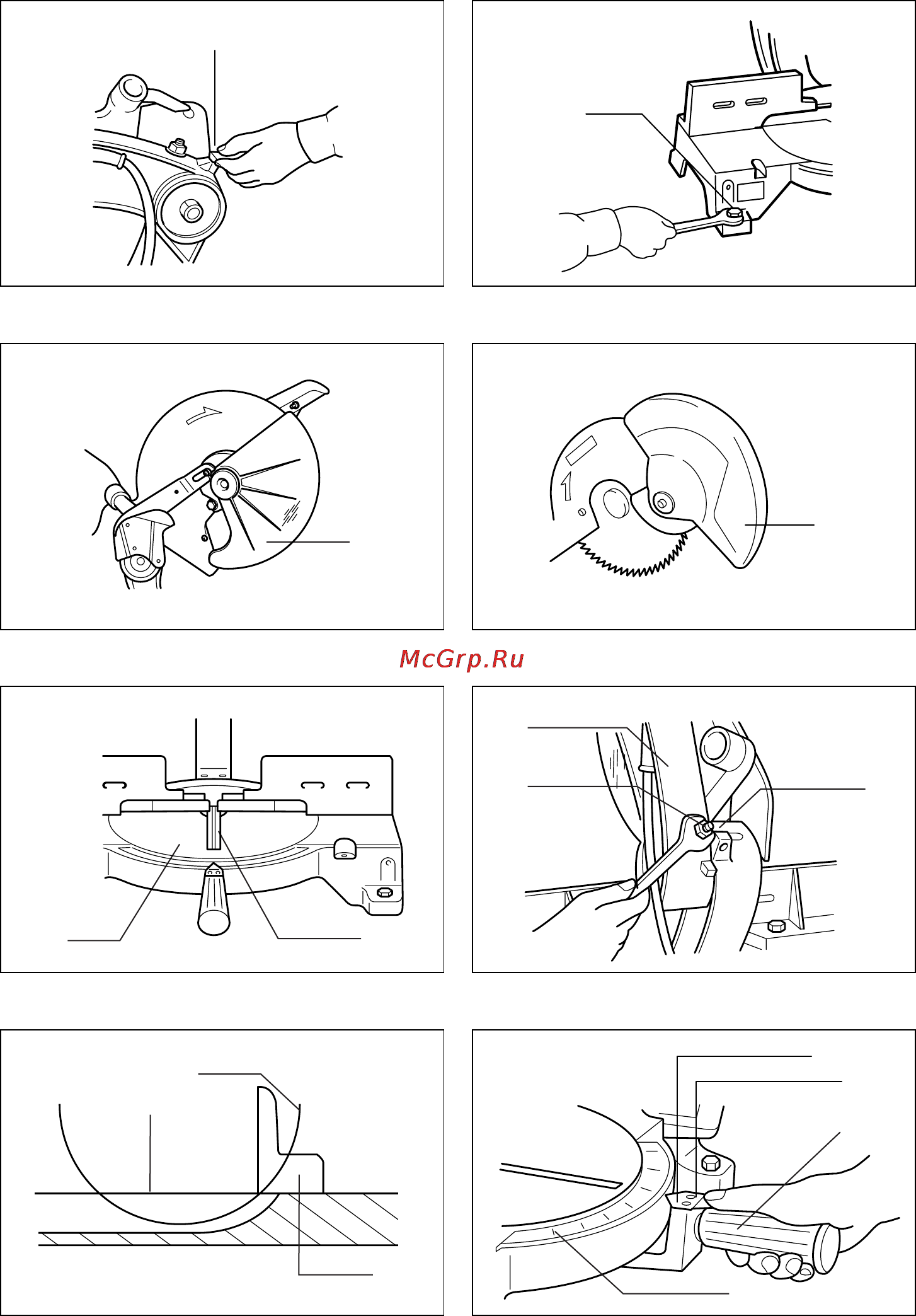 McGrp.Ru