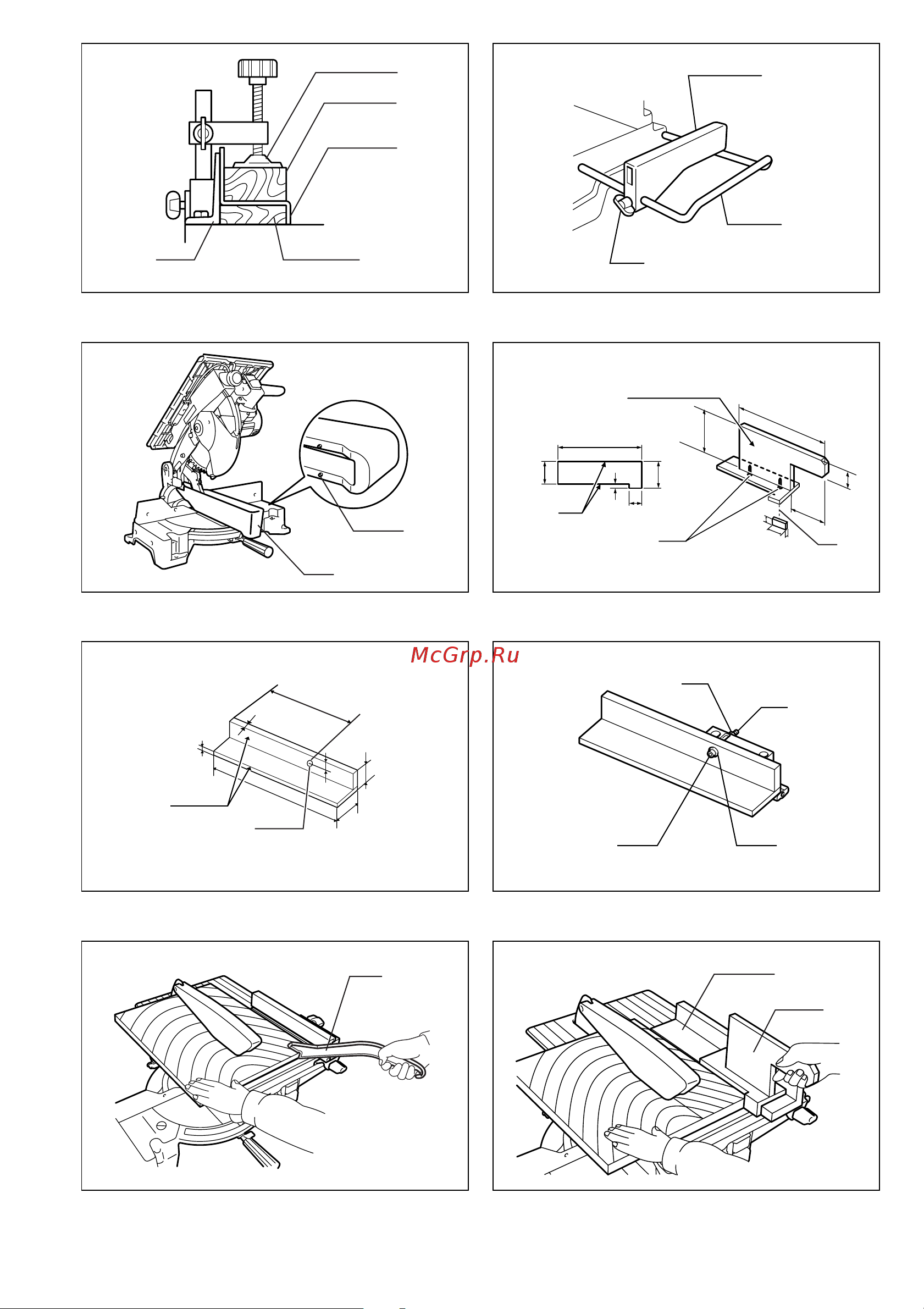 McGrp.Ru