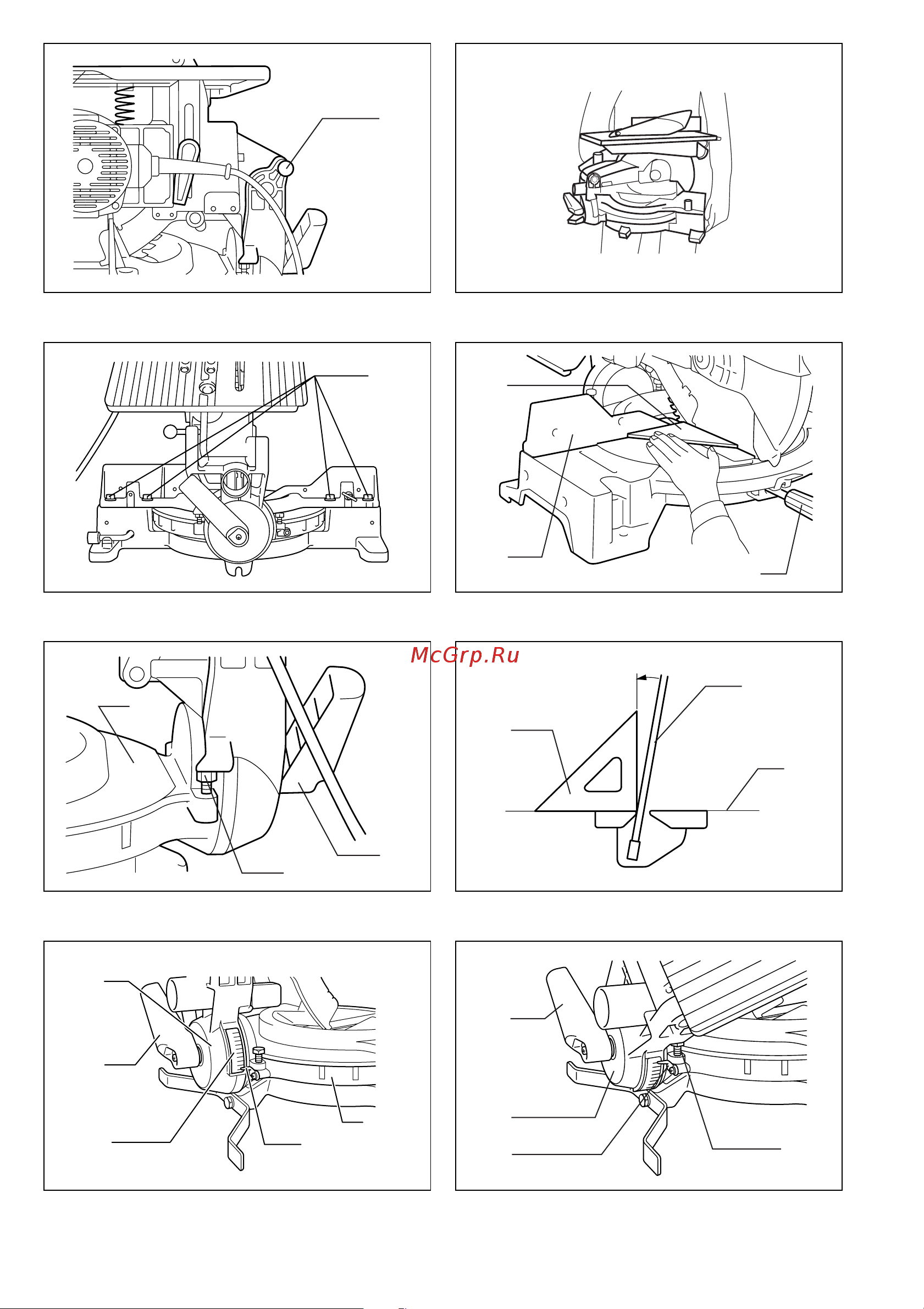 McGrp.Ru