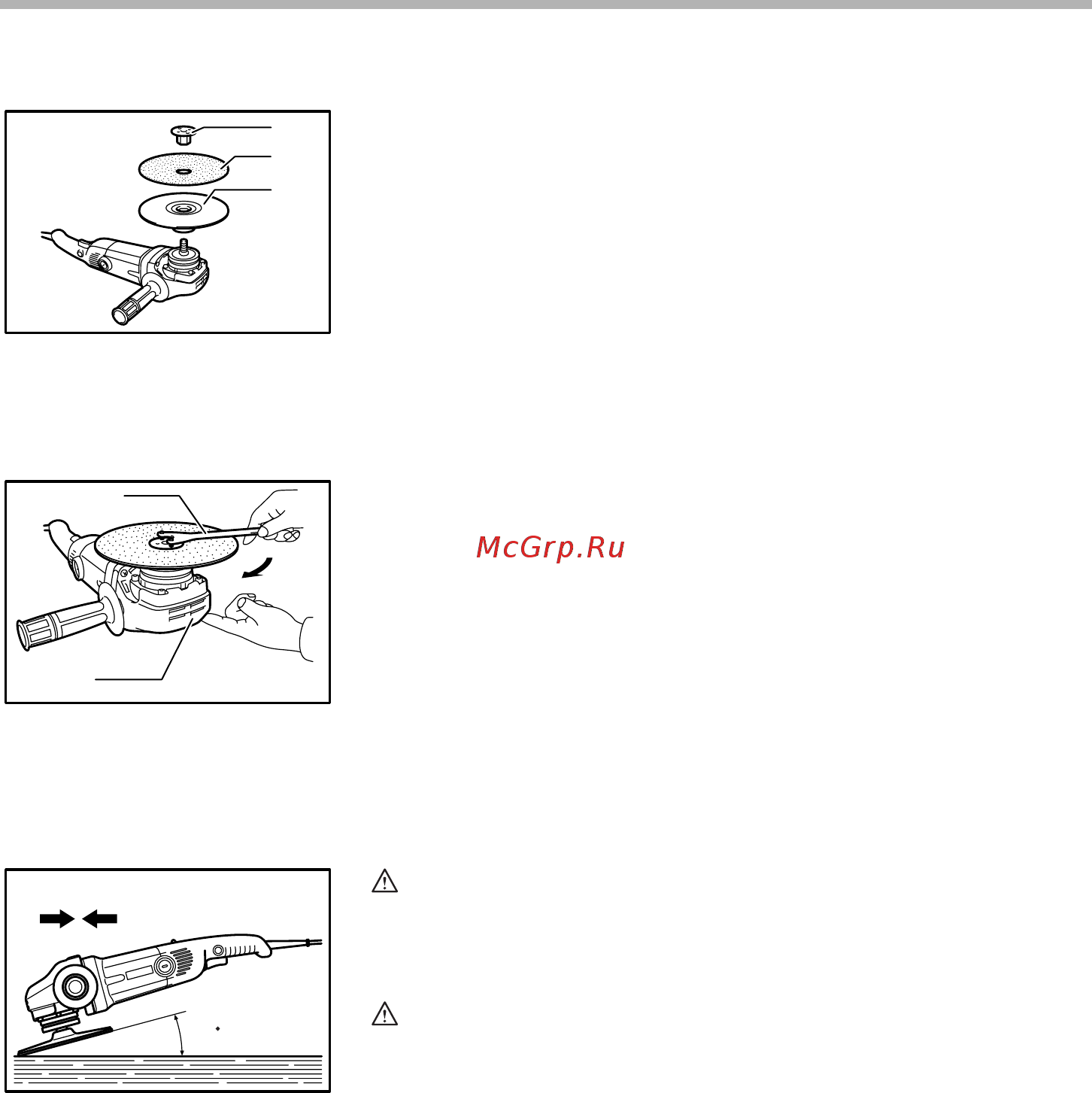 McGrp.Ru