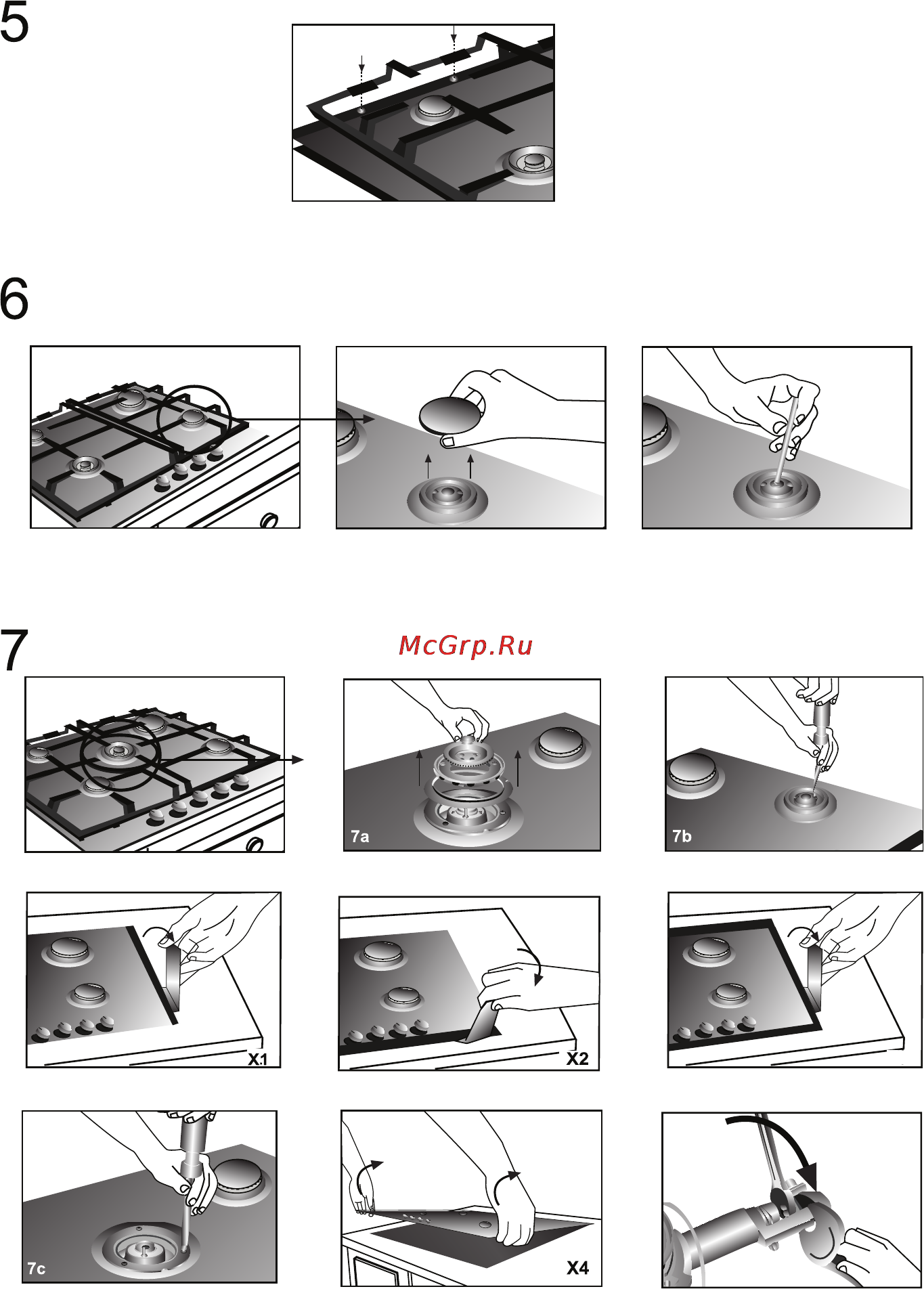 5

6

7

McGrp.Ru

7a

7b

X1

X2

7c

X4