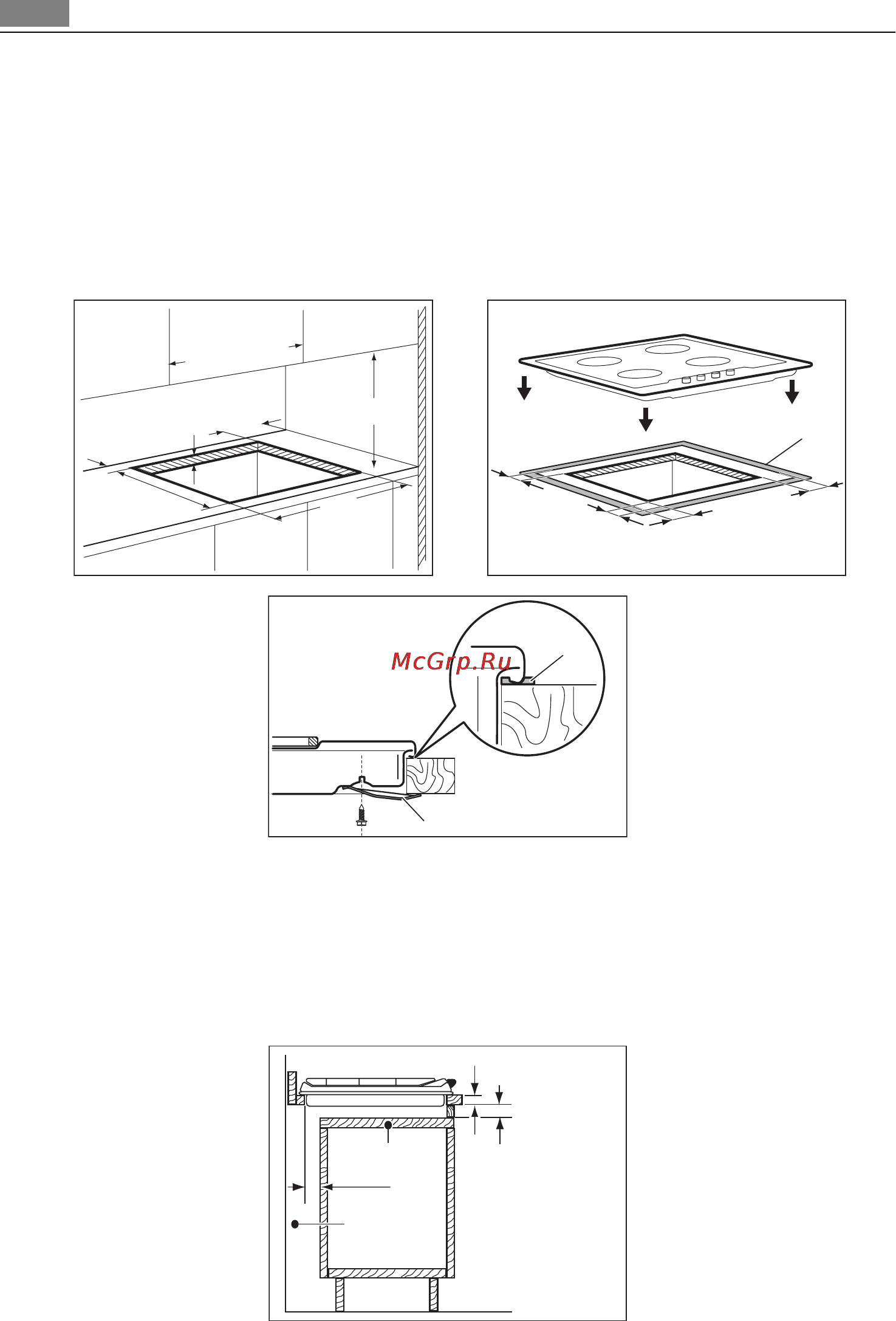 McGrp.Ru