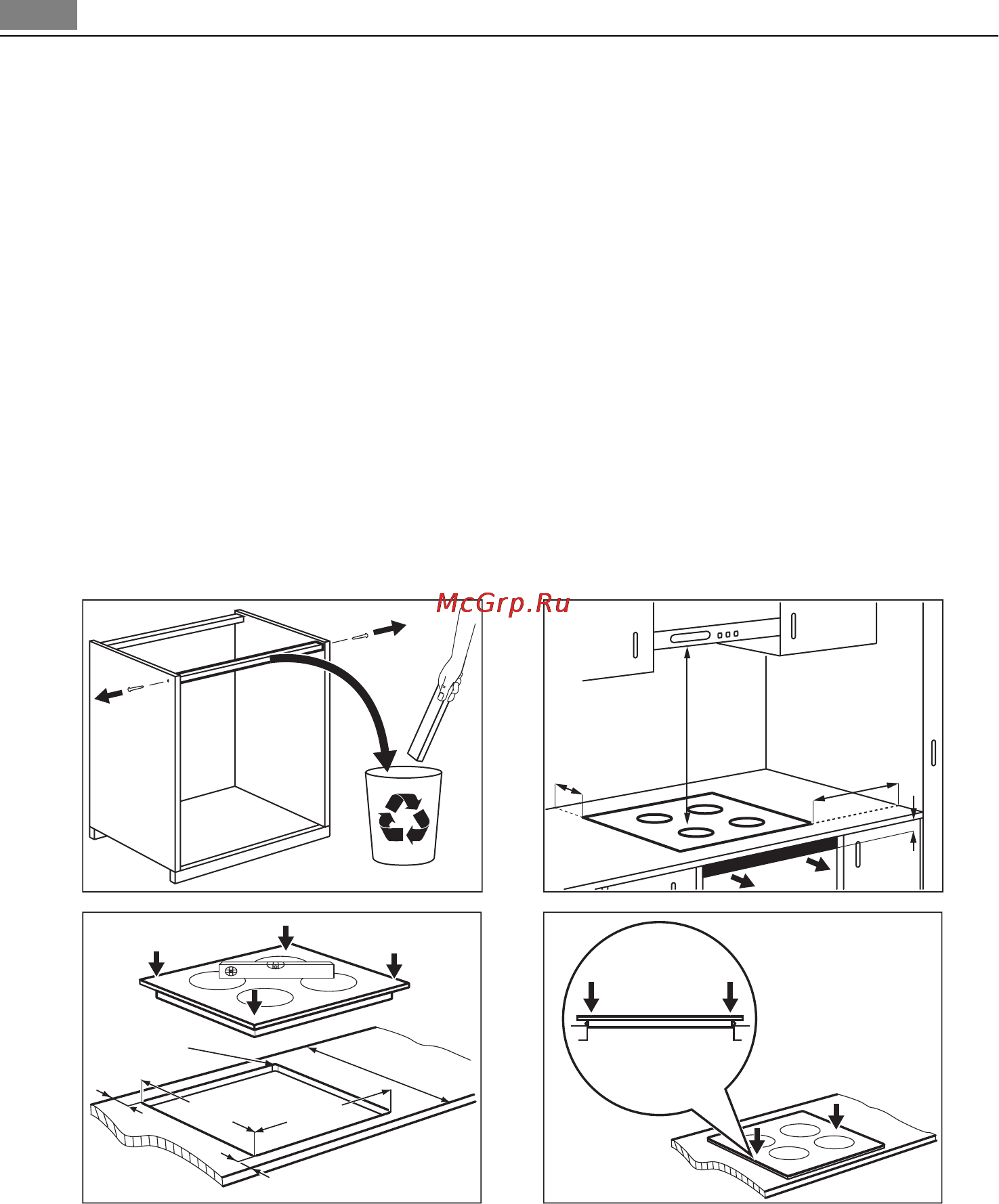 McGrp.Ru