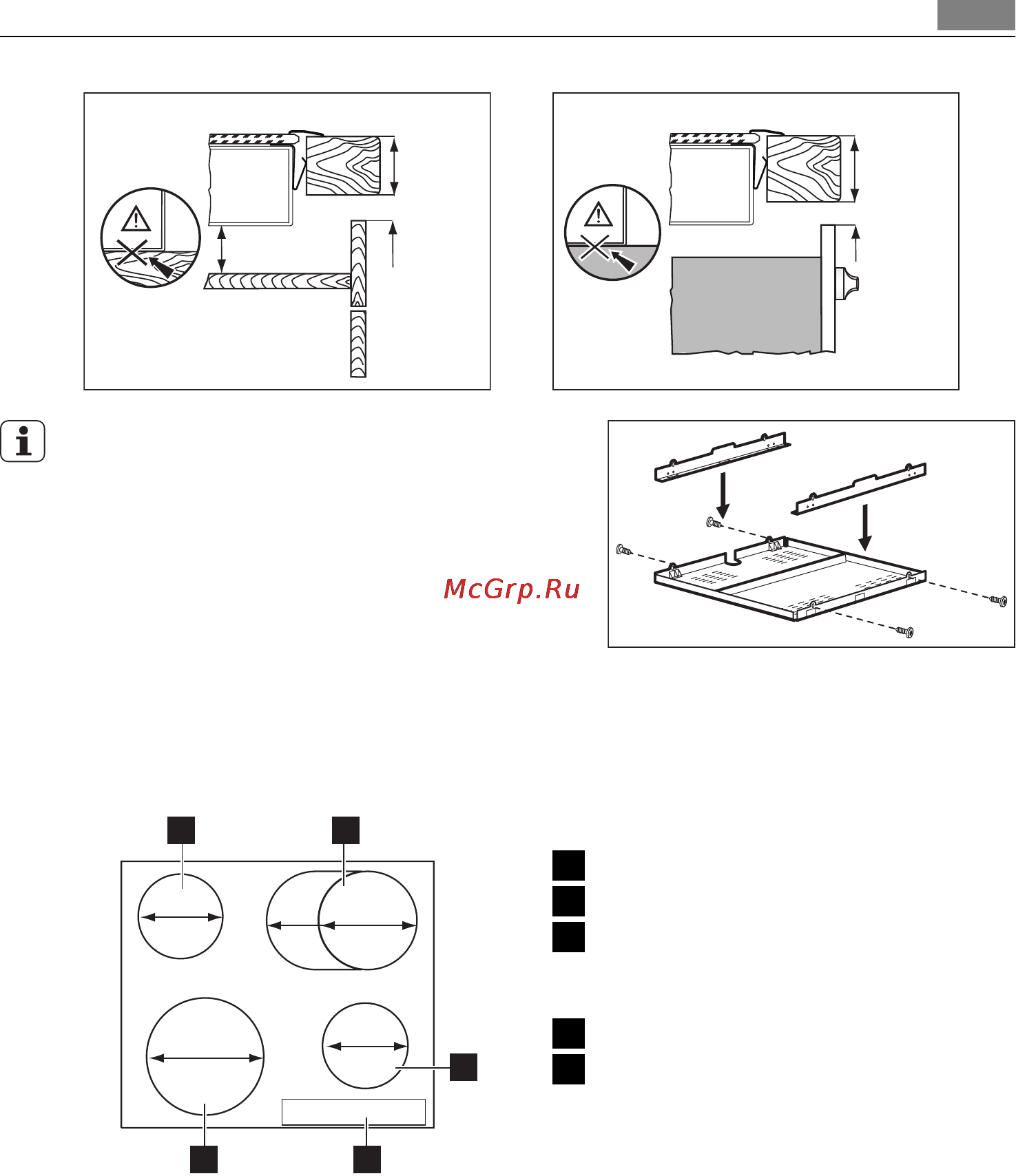 McGrp.Ru