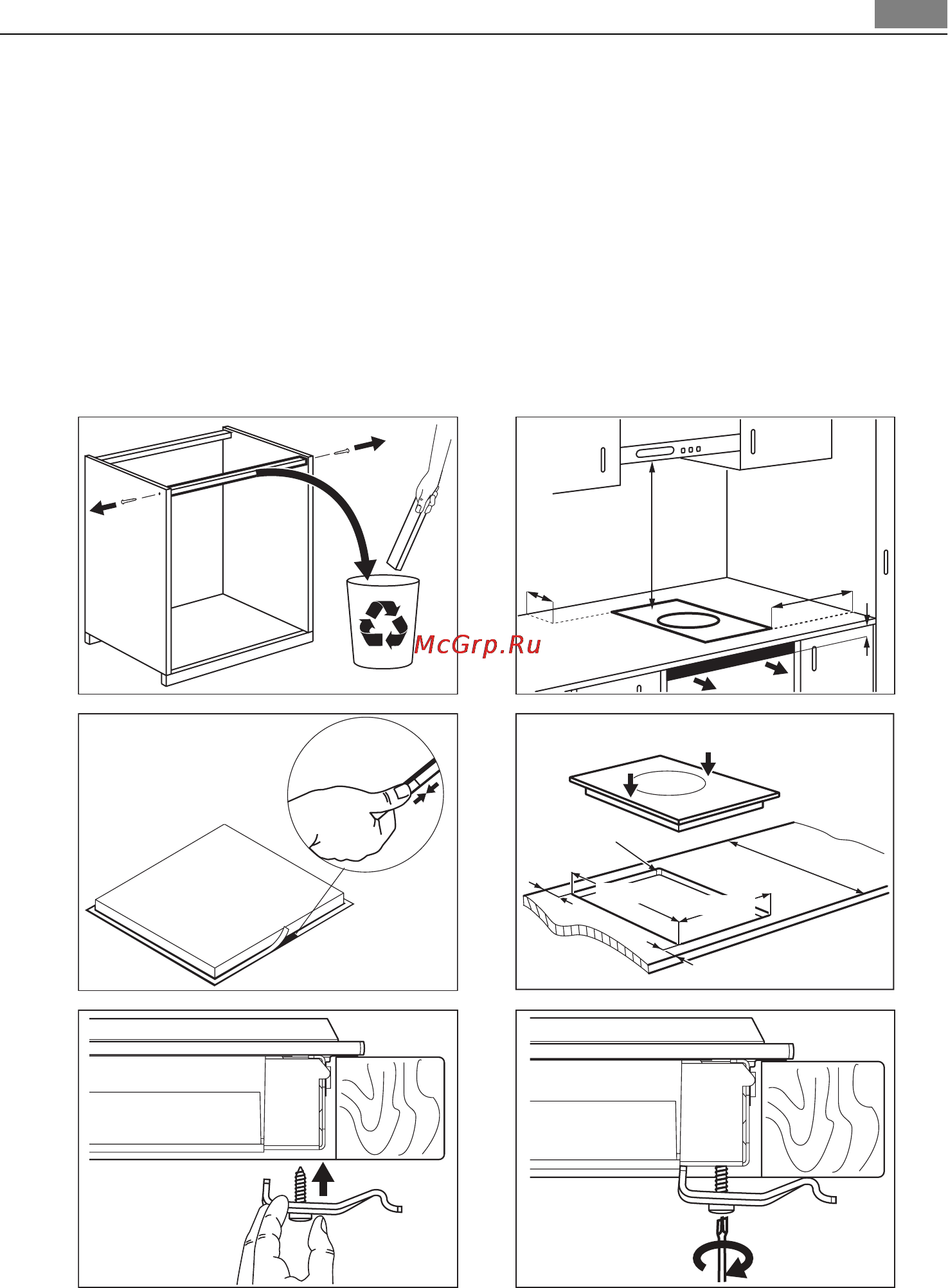 McGrp.Ru