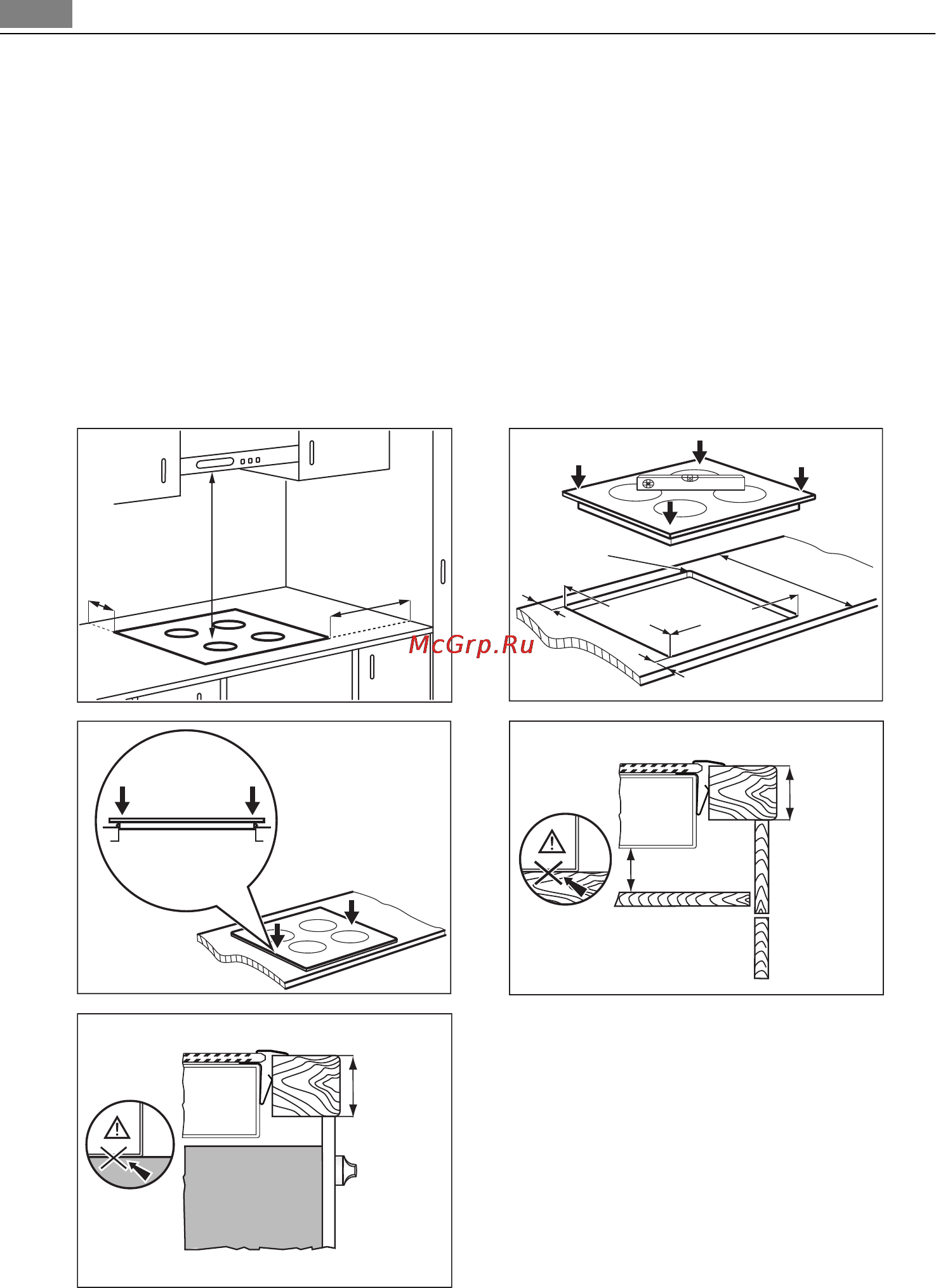 McGrp.Ru