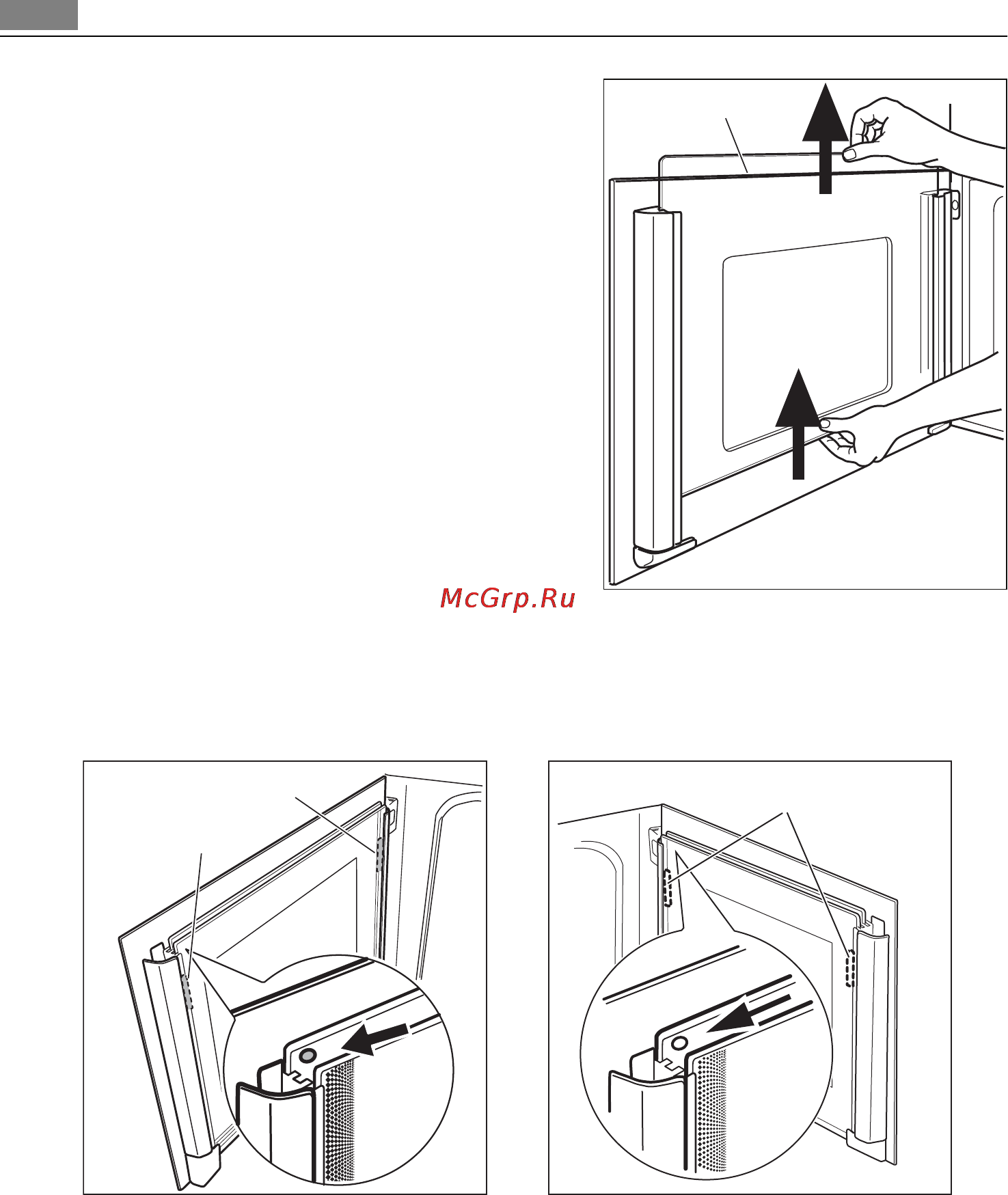 McGrp.Ru