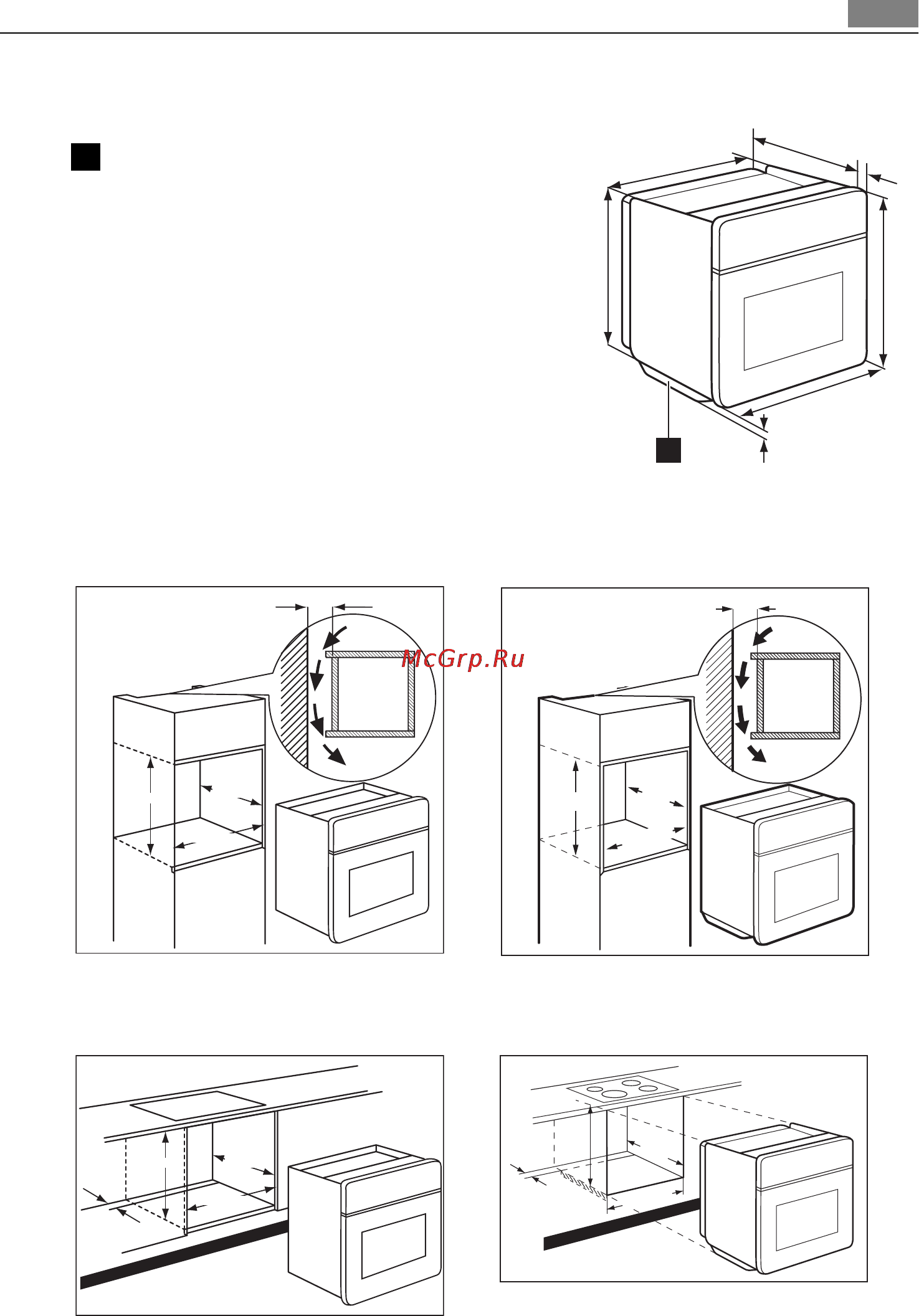 McGrp.Ru