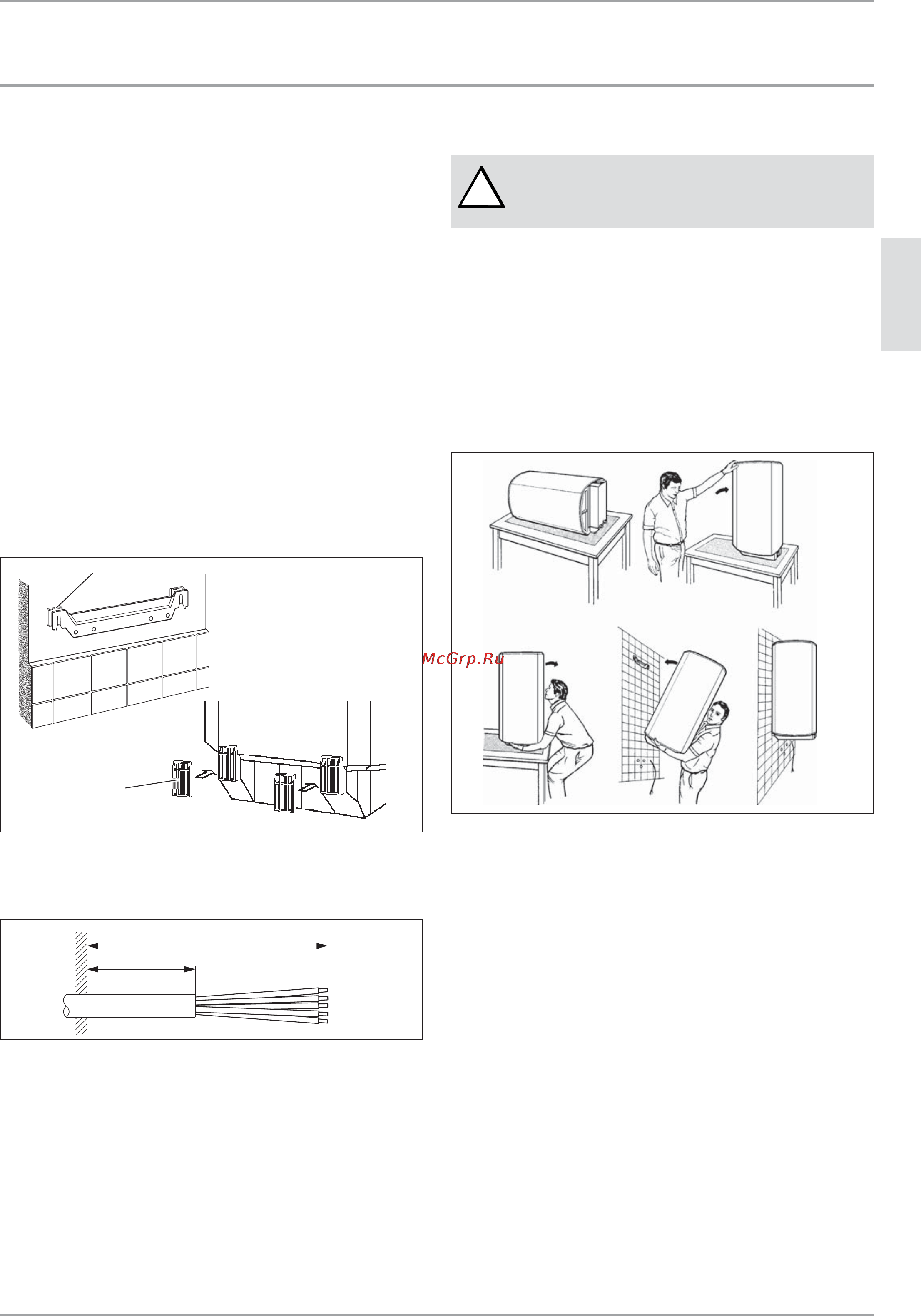 McGrp.Ru