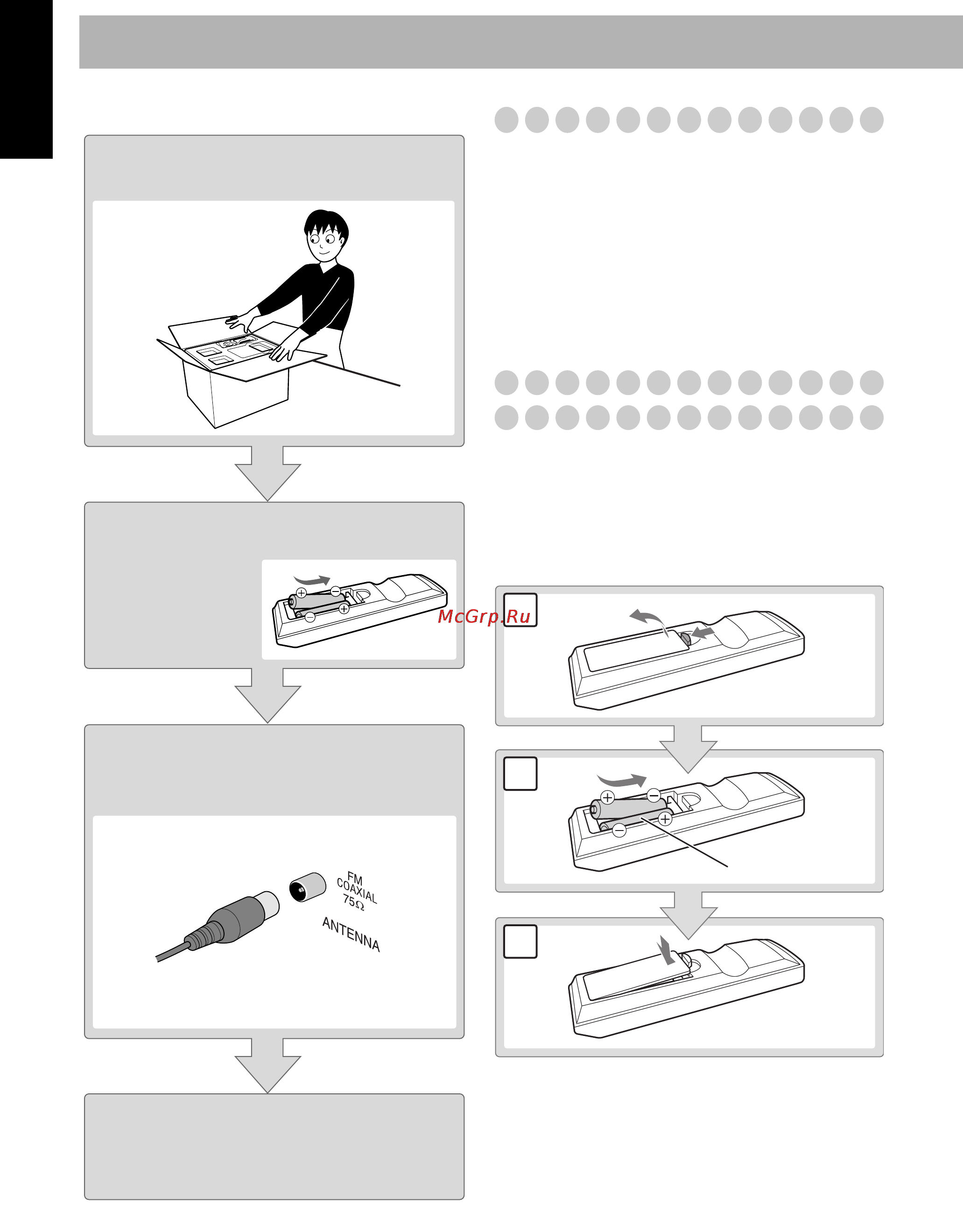 McGrp.Ru

FM COAXIAL 75Ω

ANTENNA