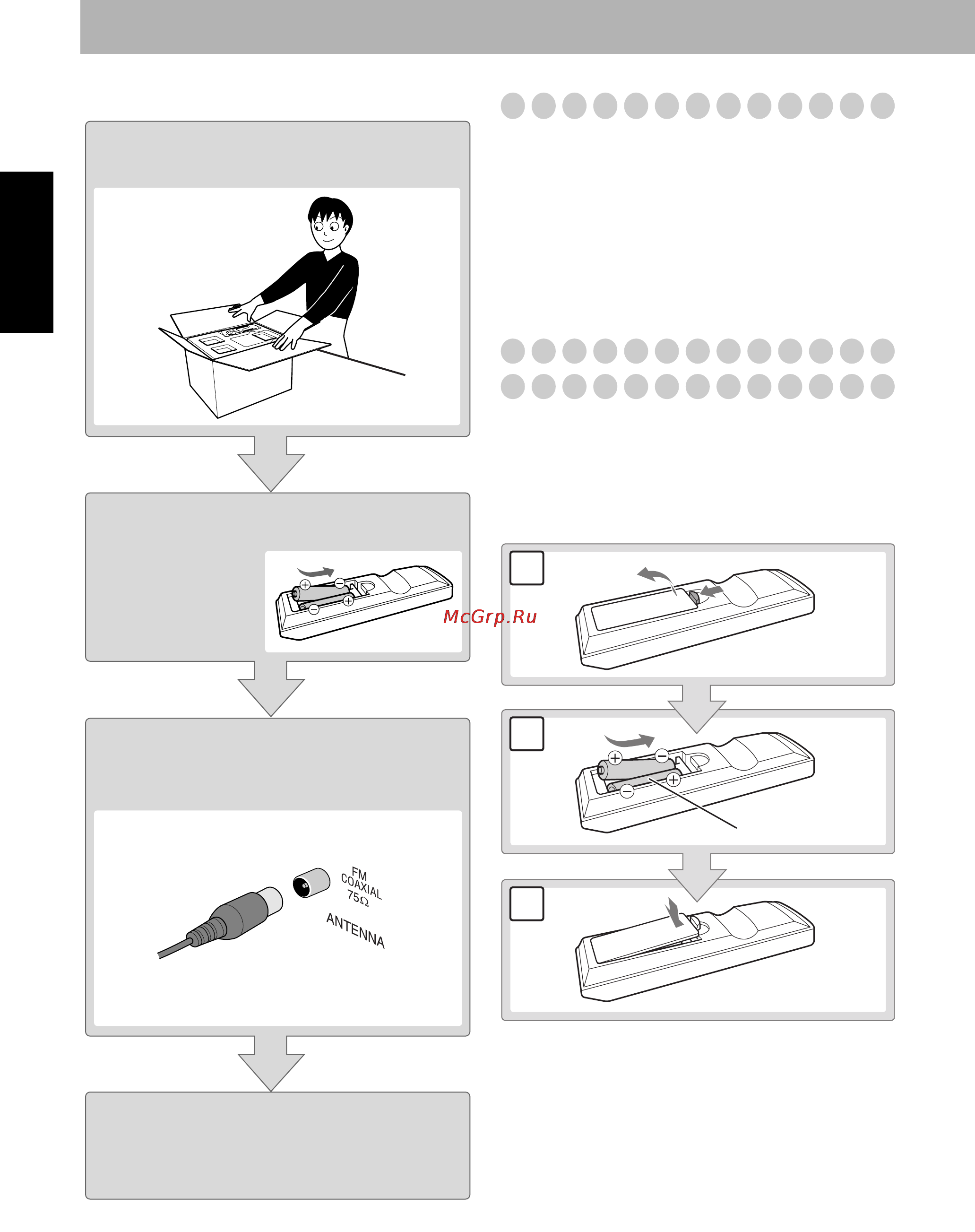 McGrp.Ru

FM
COAXIAL
75Ω

ANTENNA