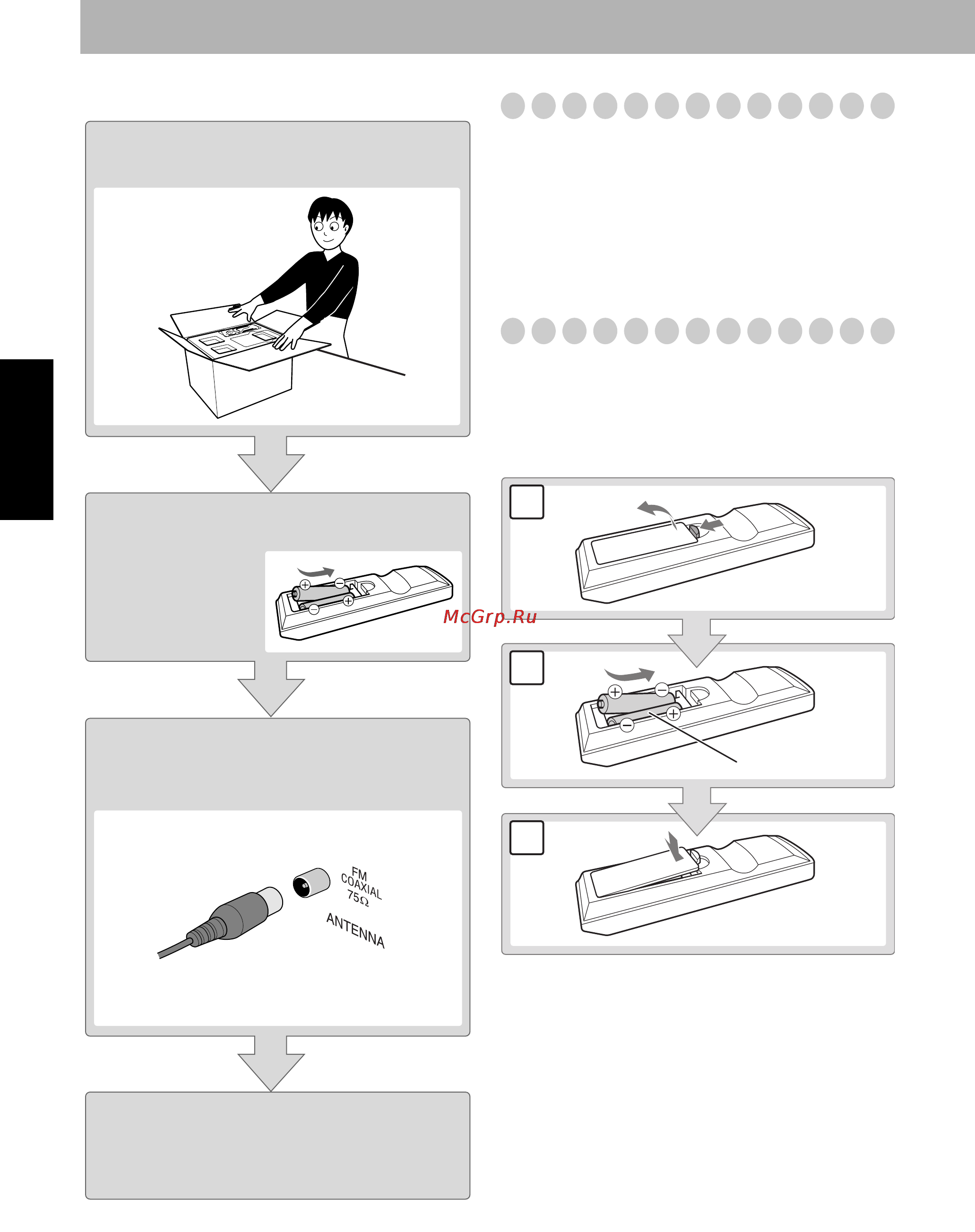 McGrp.Ru

FM COAXIAL 75Ω

ANTENNA