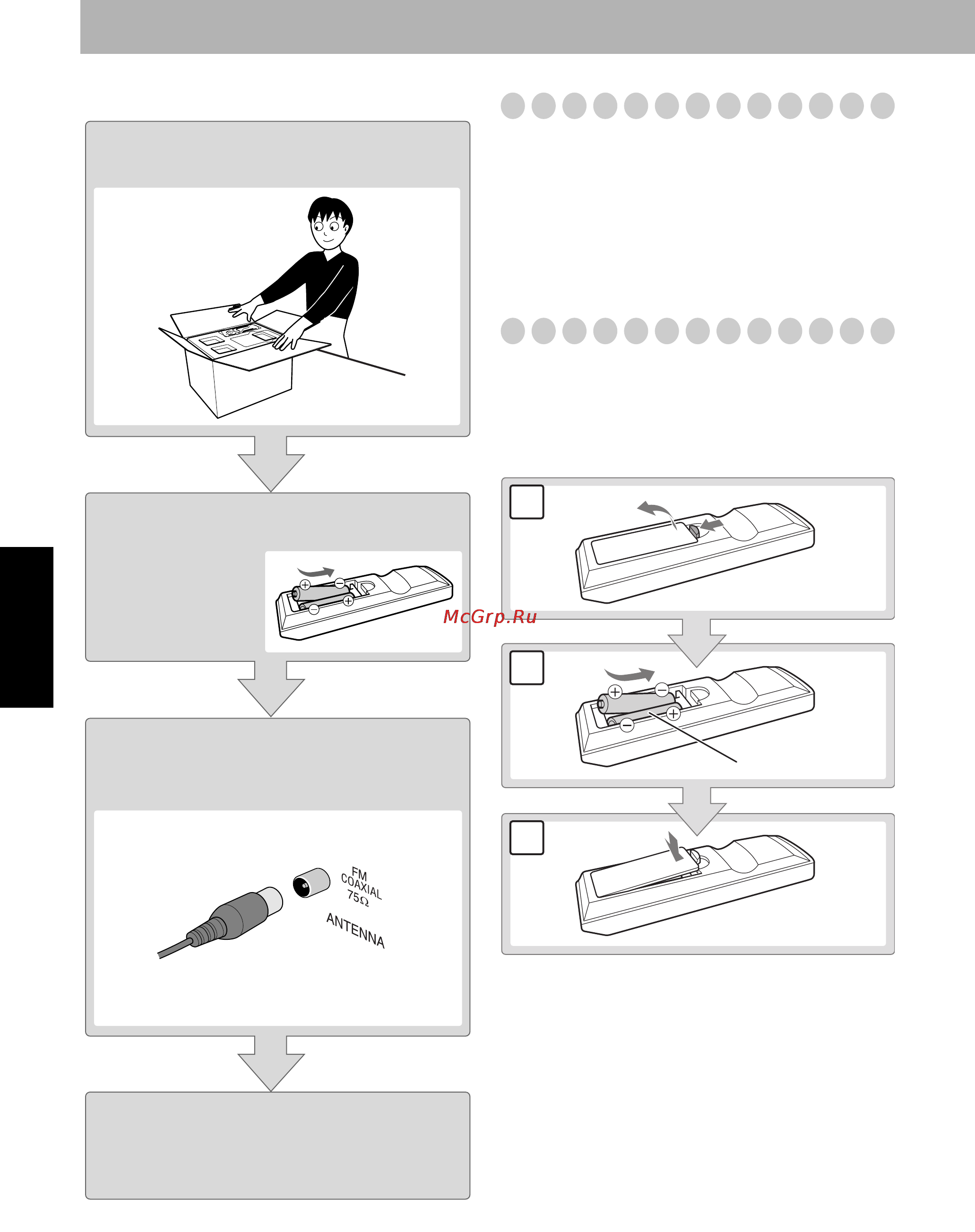 McGrp.Ru

FM COAXIAL 75Ω

ANTENNA