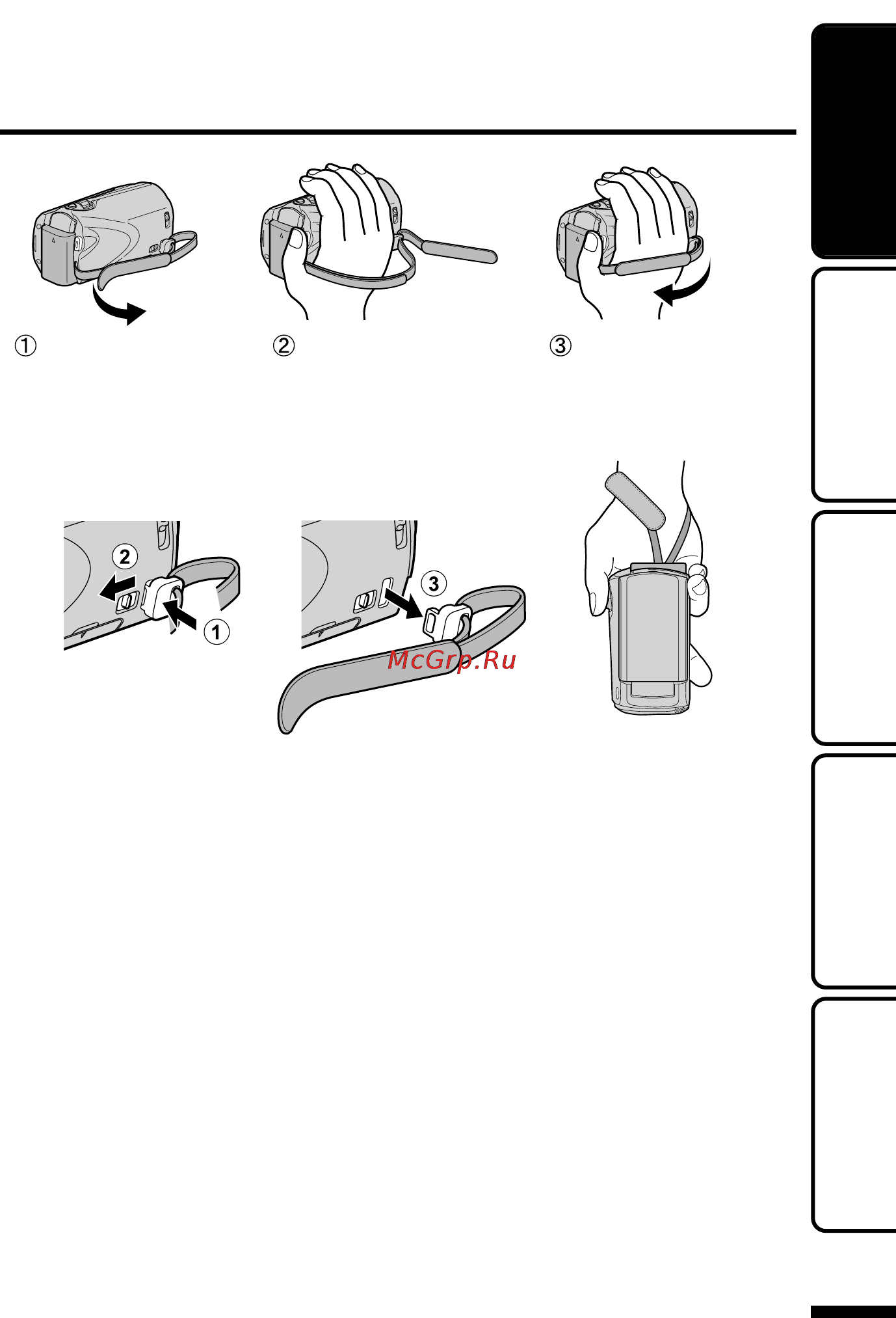 ①
②
③

2
1
3

McGrp.Ru