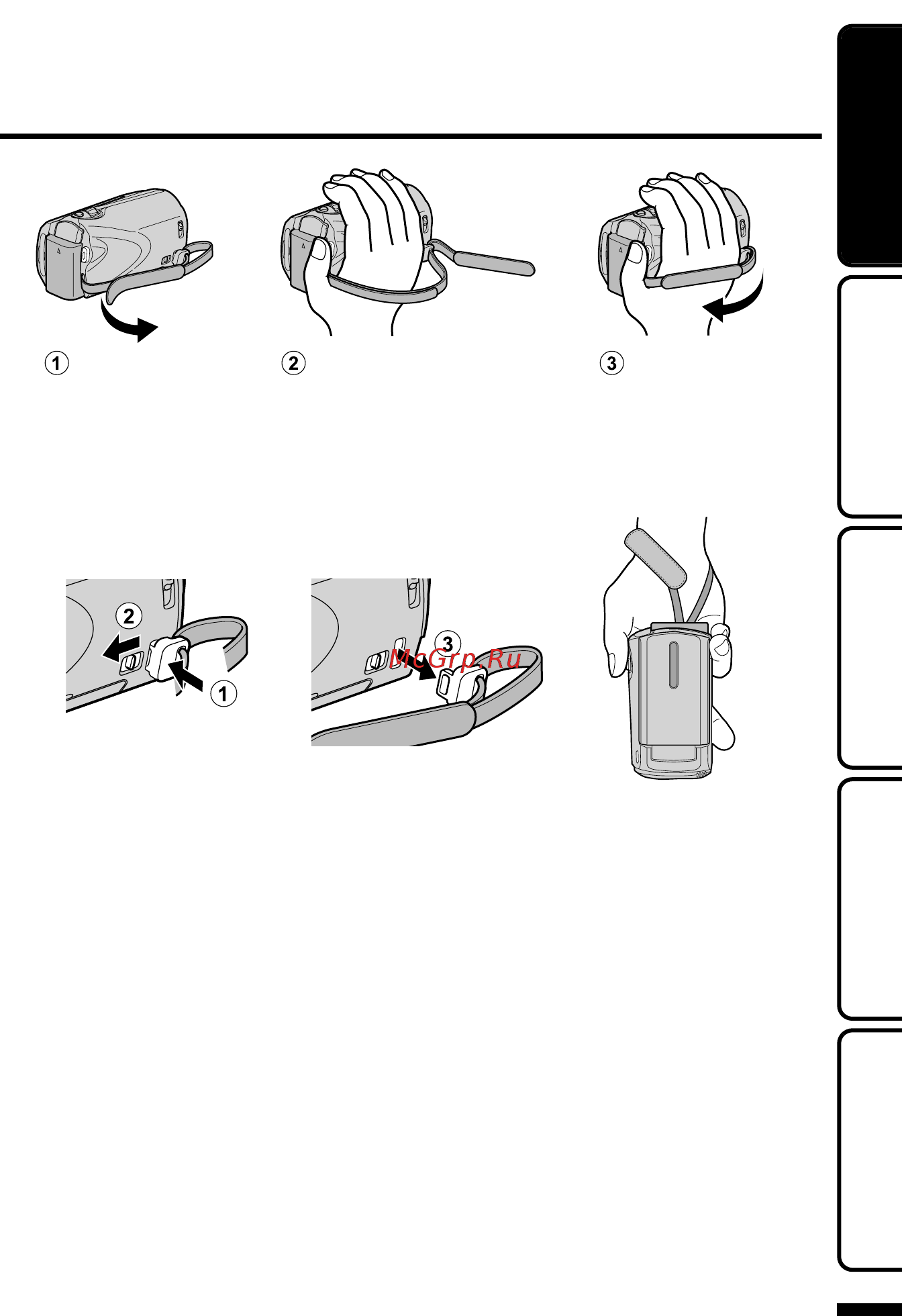 1

2

3

2

1

3

McGrp.Ru