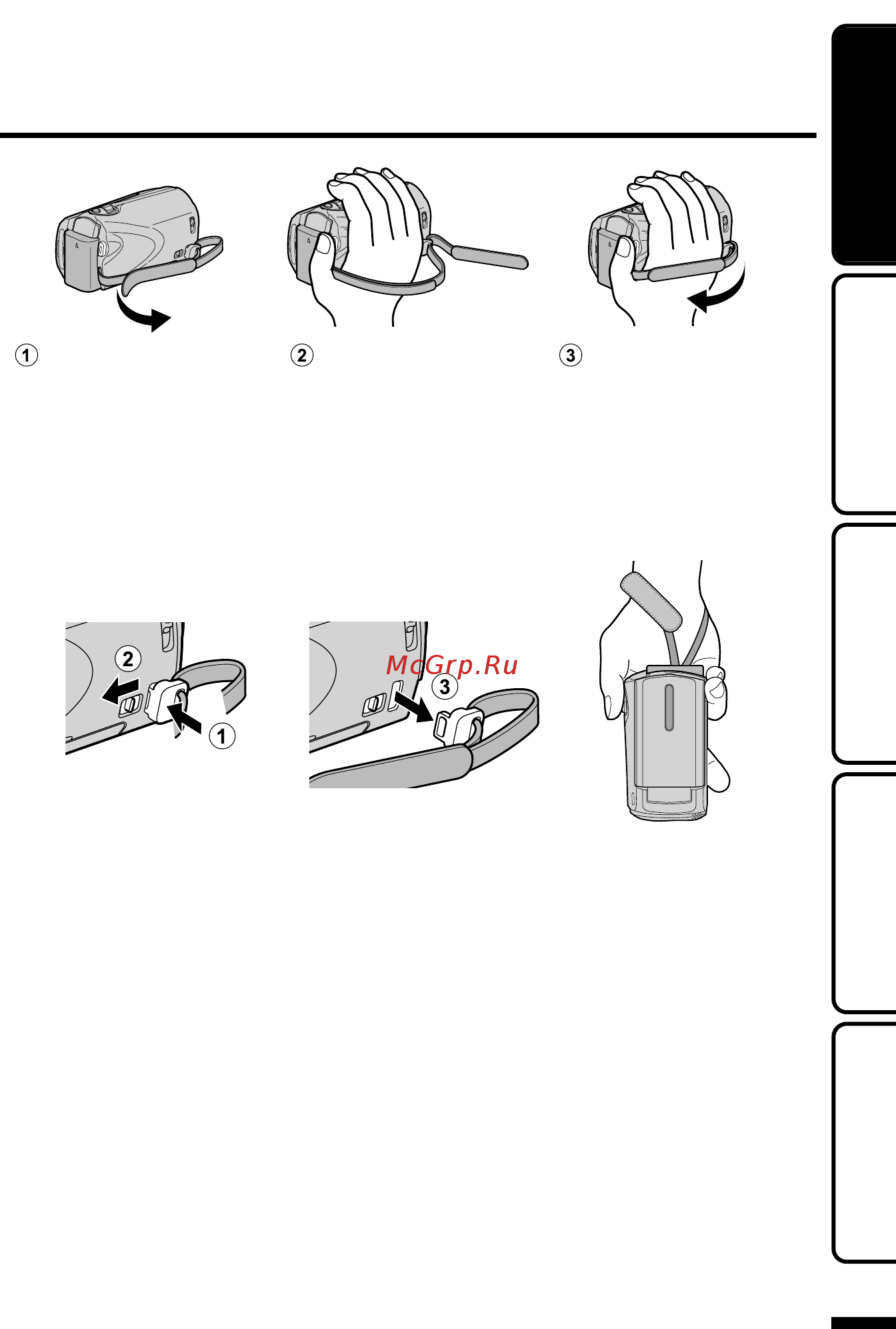 ①

②

③

2

1

McGrp.Ru

3