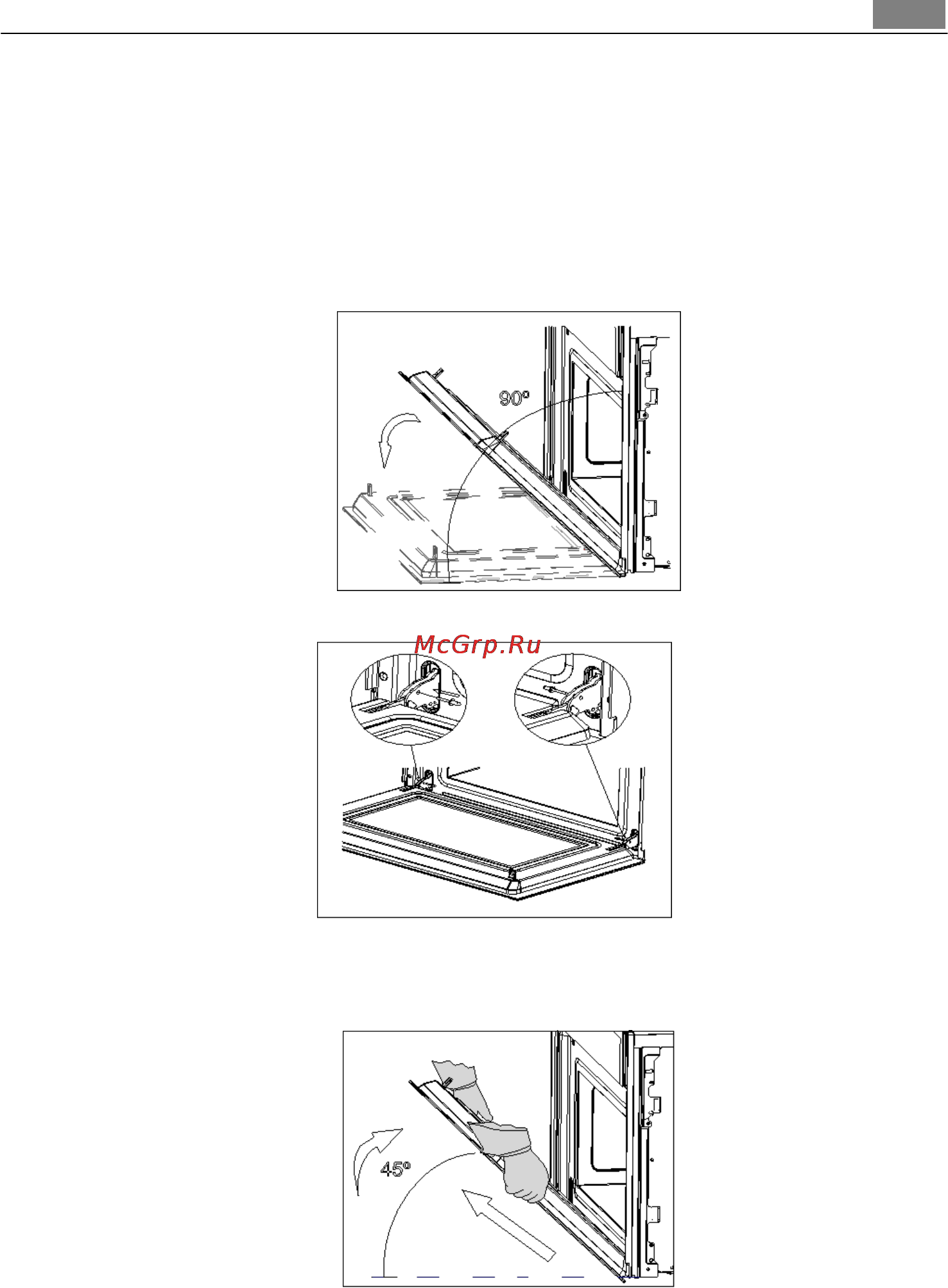 90°

McGrp.Ru

45°